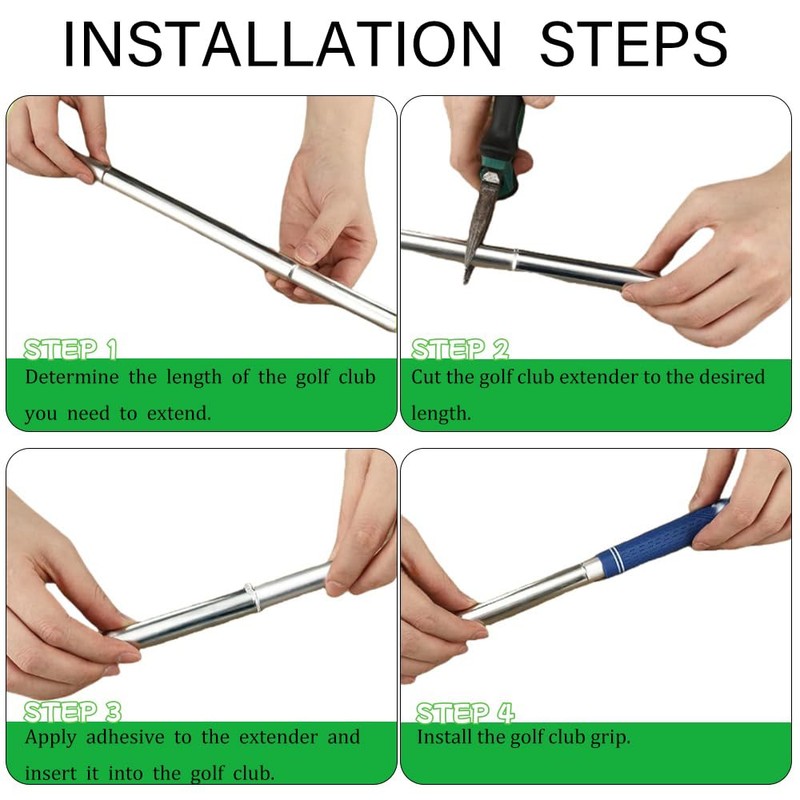 INSTALLATION STEPS

STEP 1
Determine the length of the golf club you need to extend.

STEP 2
Cut the golf club extender to the desired length.

STEP 3
Apply adhesive to the extender and insert it into the golf club.

STEP 4
Install the golf club grip.