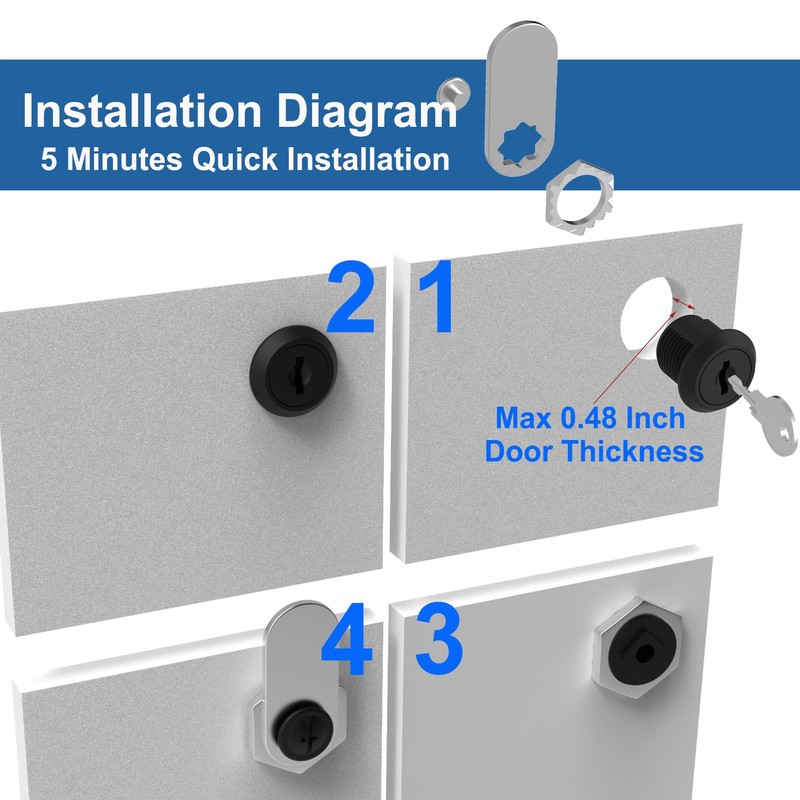 Installation Diagram
5 Minutes Quick Installation

2

1

Max 0.48 Inch
Door Thickness

4

3