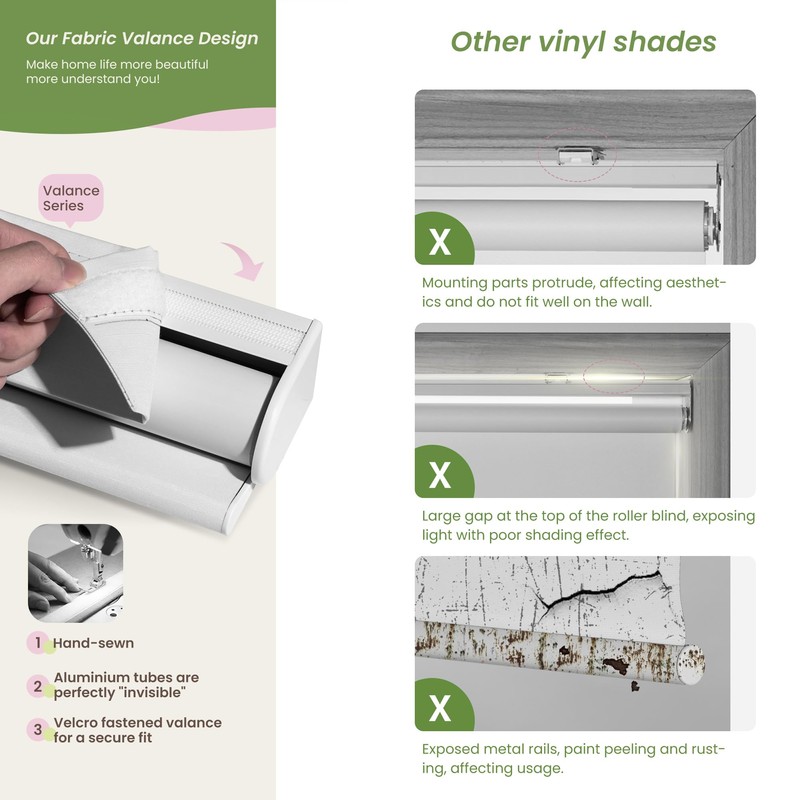 Our Fabric Valance Design

Make home life more beautiful more understand you!

Valance Series

1 Hand-sewn

2 Aluminium tubes are perfectly "invisible"

3 Velcro fastened valance for a secure fit

Other vinyl shades

X

Mounting parts protrude, affecting aesthetics and do not fit well on the wall.

X

Large gap at the top of the roller blind, exposing light with poor shading effect.

X

Exposed metal rails, paint peeling and rusting, affecting usage.