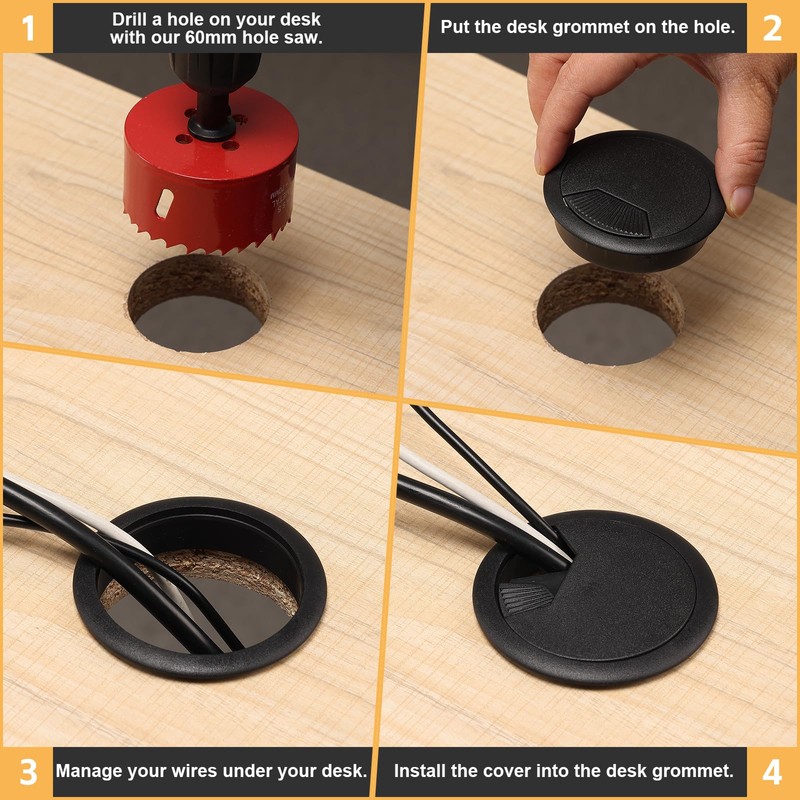 1 Drill a hole on your desk with our 60mm hole saw.

Put the desk grommet on the hole. 2

3 Manage your wires under your desk.

Install the cover into the desk grommet. 4