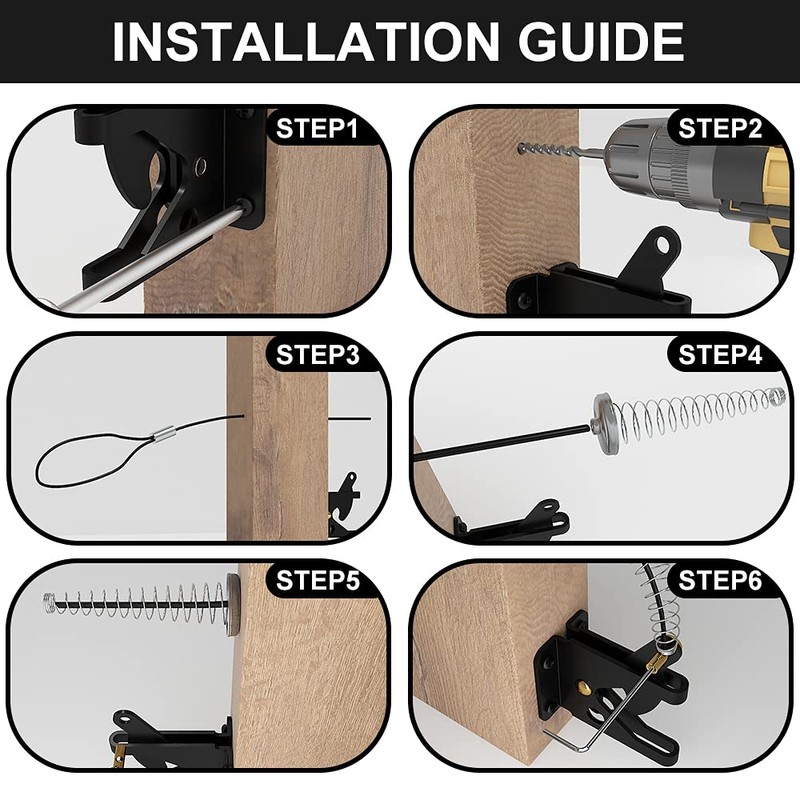 INSTALLATION GUIDE

STEP1

STEP2

STEP3

STEP4

STEP5

STEP6