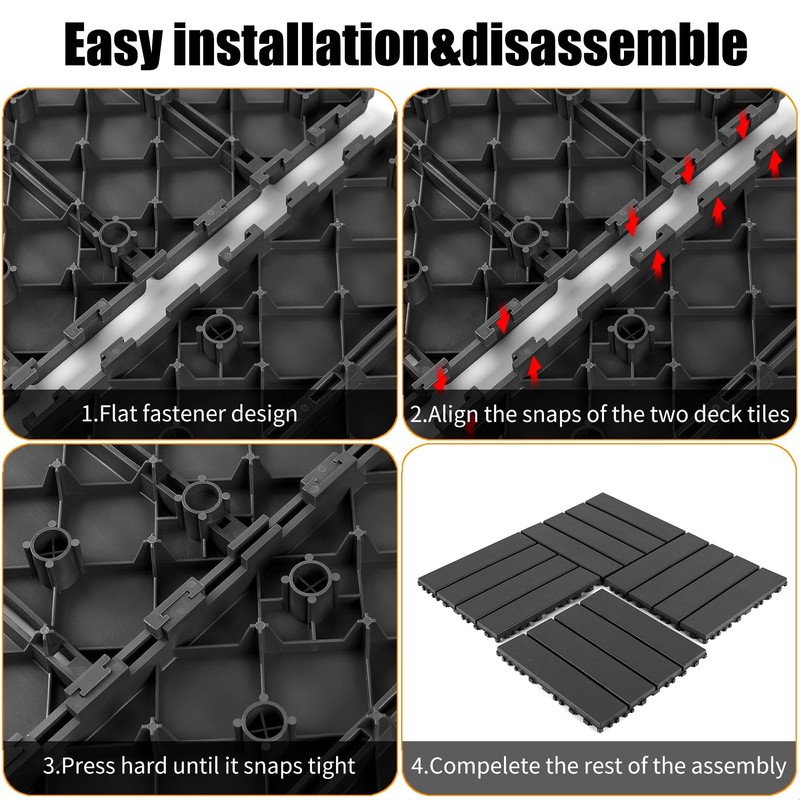 Easy installation&disassemble

1.Flat fastener design

2.Align the snaps of the two deck tiles

3.Press hard until it snaps tight

4.Compelete the rest of the assembly