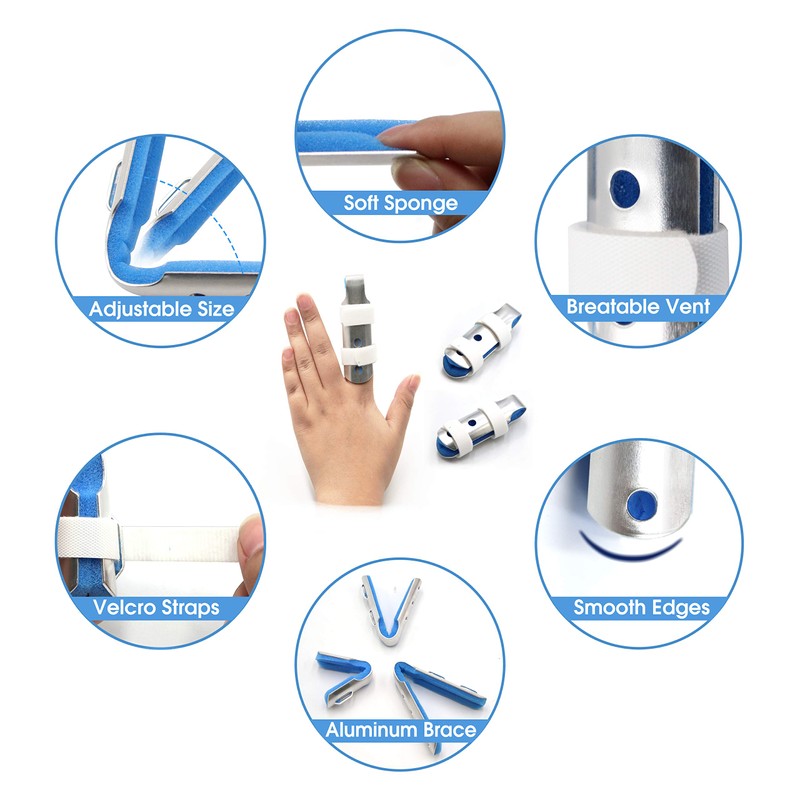 Soft Sponge

Adjustable Size

Breatable Vent

Velcro Straps

Smooth Edges

Aluminum Brace