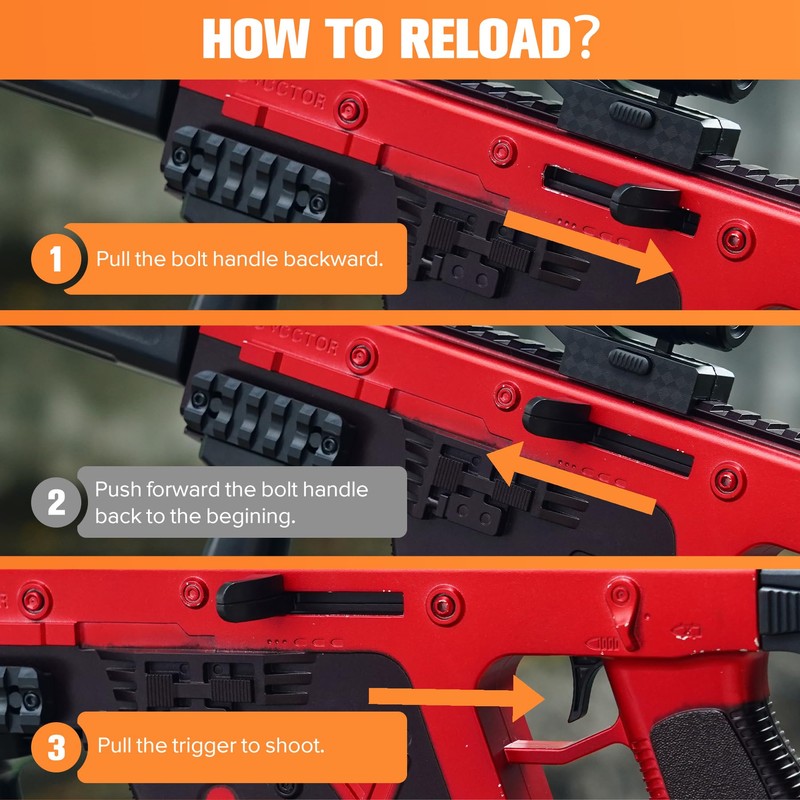 HOW TO RELOAD?

1 Pull the bolt handle backward.

2 Push forward the bolt handle back to the begining.

3 Pull the trigger to shoot.