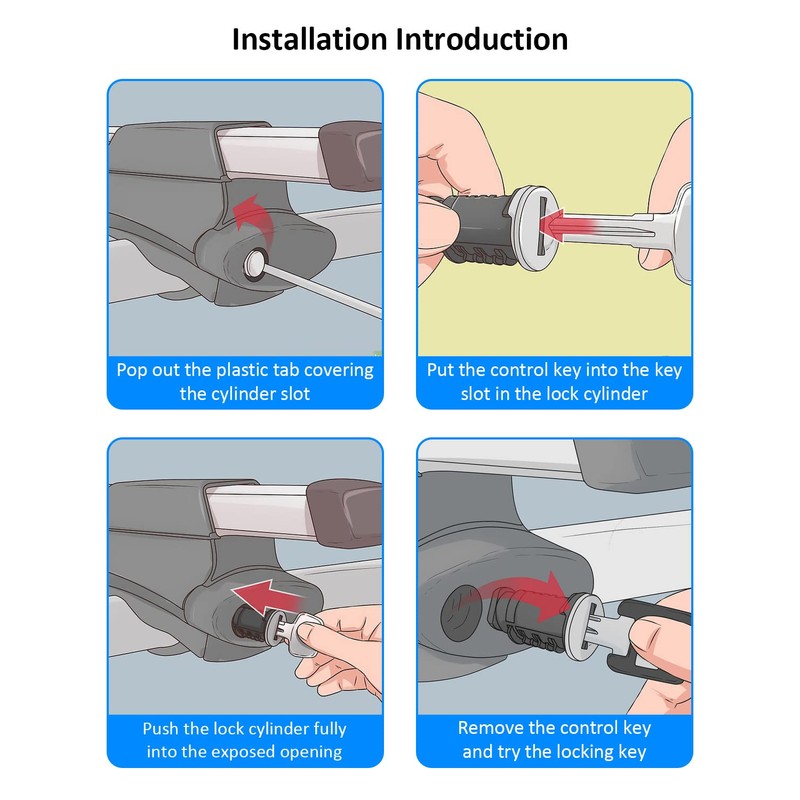 Installation Introduction

Pop out the plastic tab covering the cylinder slot

Put the control key into the key slot in the lock cylinder

Push the lock cylinder fully into the exposed opening

Remove the control key and try the locking key