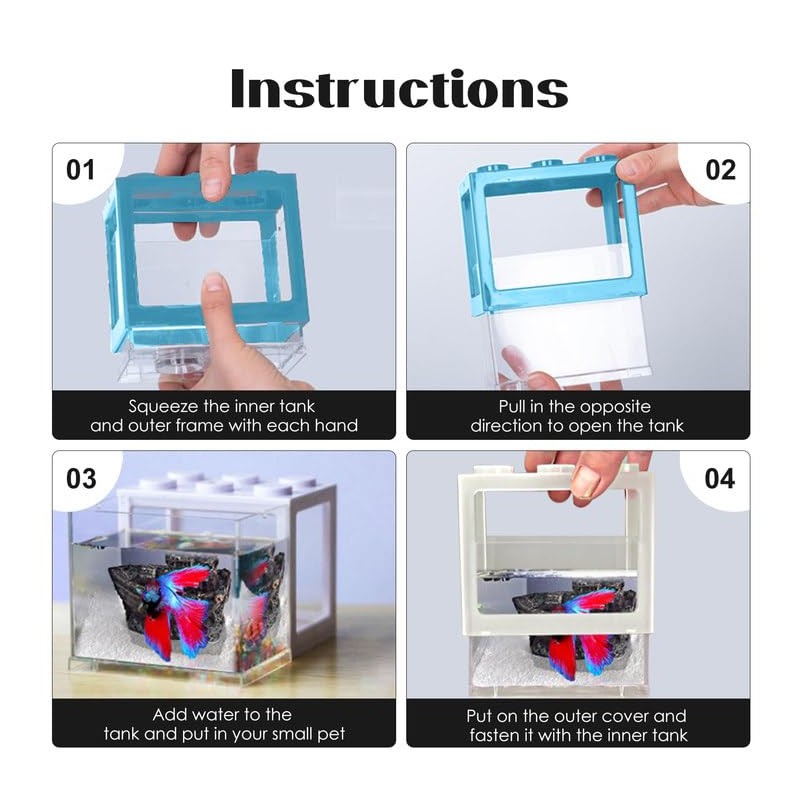 Instructions

01

Squeeze the inner tank and outer frame with each hand

02

Pull in the opposite direction to open the tank

03

Add water to the tank and put in your small pet

04

Put on the outer cover and fasten it with the inner tank