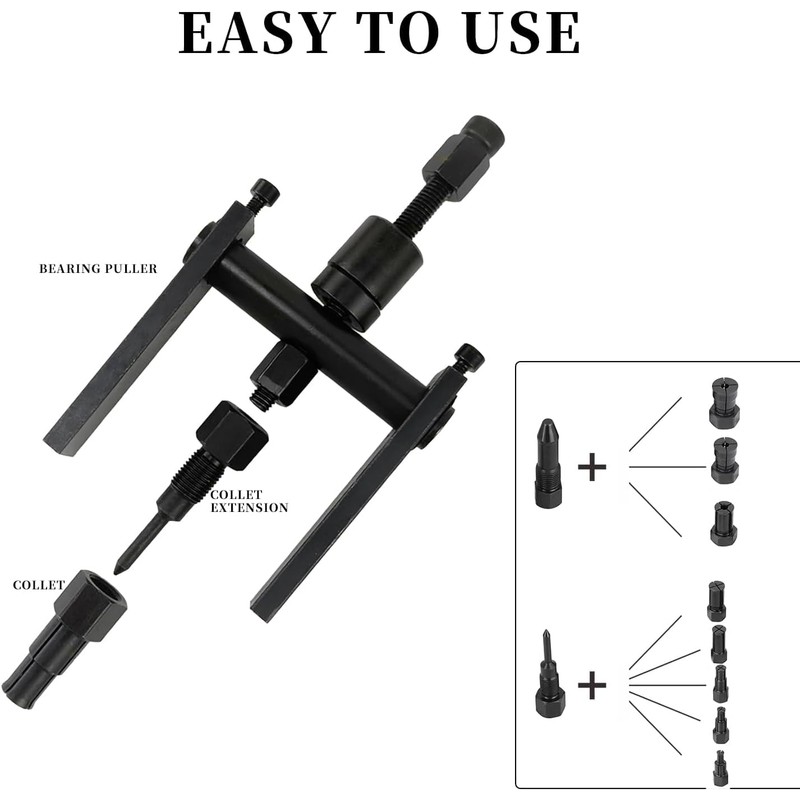 EASY TO USE

BEARING PULLER

COLLET EXTENSION

COLLET

+

+