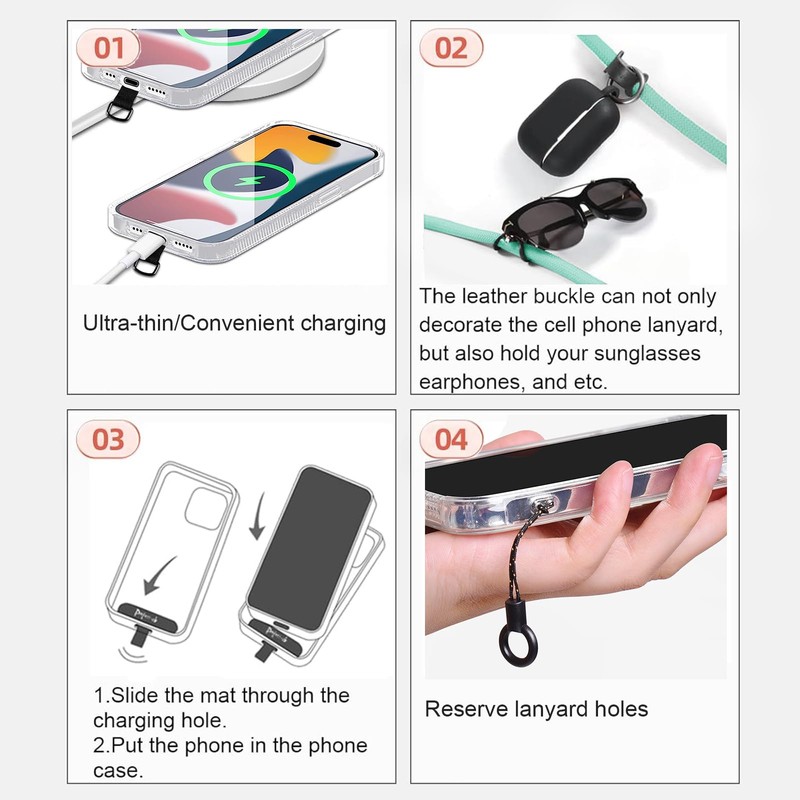 01

Ultra-thin/Convenient charging

02

The leather buckle can not only decorate the cell phone lanyard, but also hold your sunglasses earphones, and etc.

03

1.Slide the mat through the charging hole.
2.Put the phone in the phone case.

04

Reserve lanyard holes