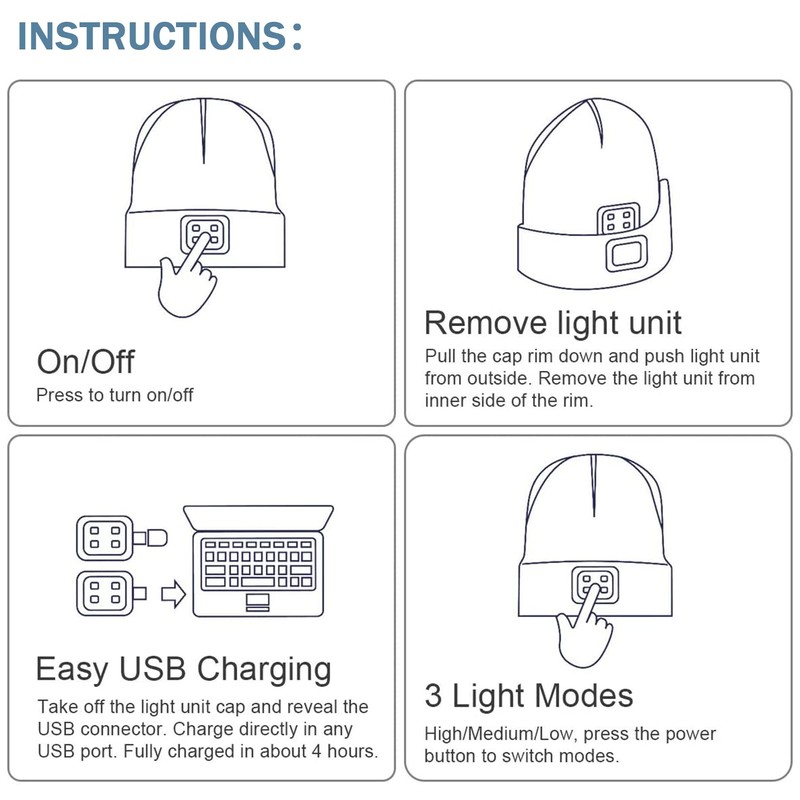 INSTRUCTIONS:

On/Off
Press to turn on/off

Remove light unit
Pull the cap rim down and push light unit from outside. Remove the light unit from inner side of the rim.

Easy USB Charging
Take off the light unit cap and reveal the USB connector. Charge directly in any USB port. Fully charged in about 4 hours.

3 Light Modes
High/Medium/Low, press the power button to switch modes.