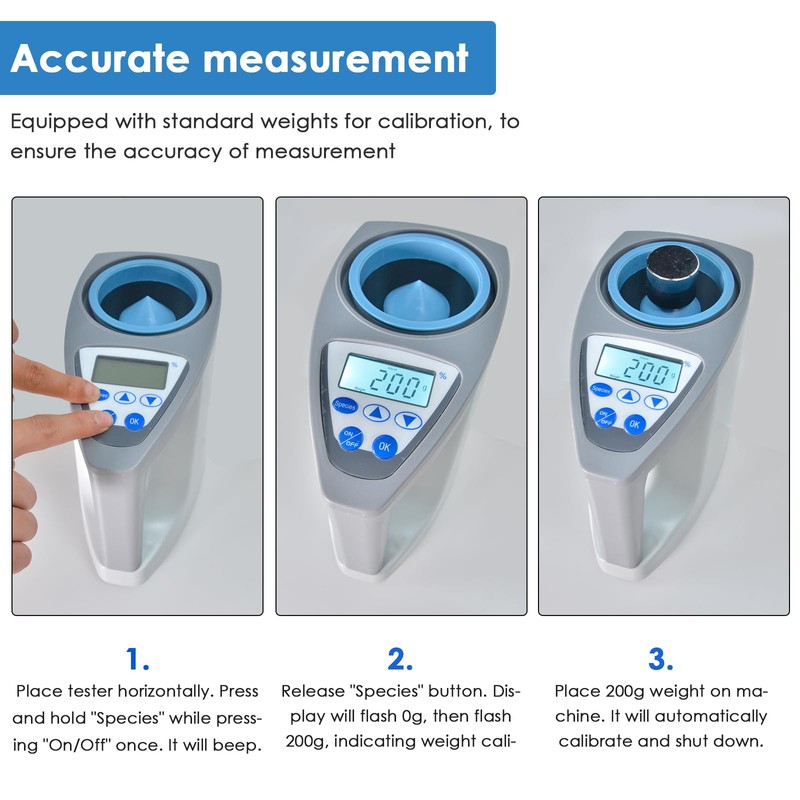 Accurate measurement

Equipped with standard weights for calibration, to ensure the accuracy of measurement

%

OK

200 g

%

Species

ON/OFF

OK

200 g

%

Species

ON/OFF

OK

1.

Place tester horizontally. Press and hold "Species" while pressing "On/Off" once. It will beep.

2.

Release "Species" button. Display will flash 0g, then flash 200g, indicating weight cali-

3.

Place 200g weight on machine. It will automatically calibrate and shut down.