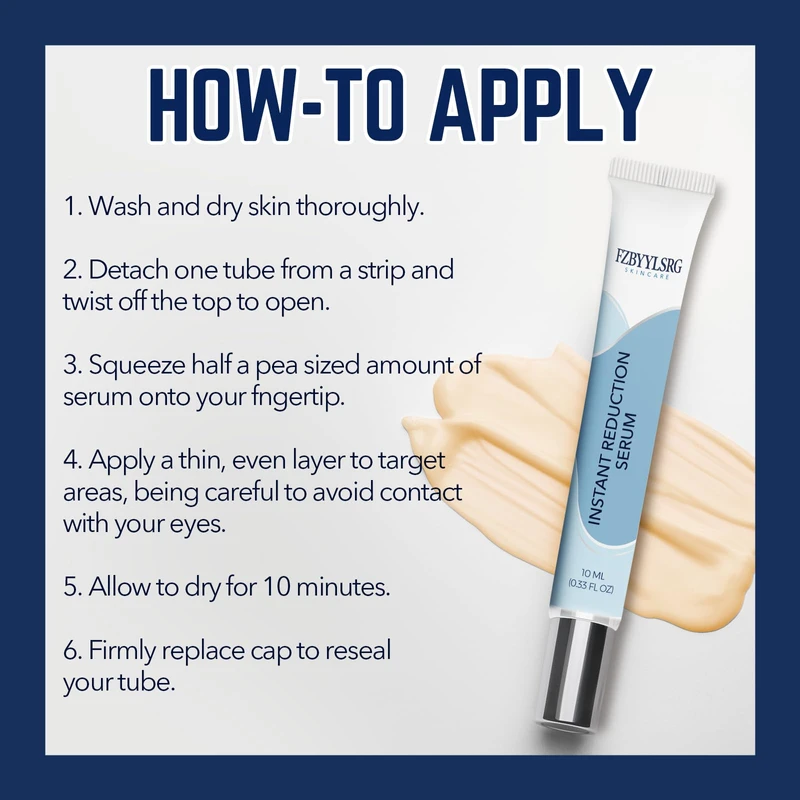 HOW-TO APPLY

1. Wash and dry skin thoroughly.

2. Detach one tube from a strip and twist off the top to open.

3. Squeeze half a pea sized amount of serum onto your fngertip.

4. Apply a thin, even layer to target areas, being careful to avoid contact with your eyes.

5. Allow to dry for 10 minutes.

6. Firmly replace cap to reseal your tube.

FZBYYLSRG
SKINCARE

INSTANT REDUCTION SERUM

10 ML
(0.33 FL OZ)