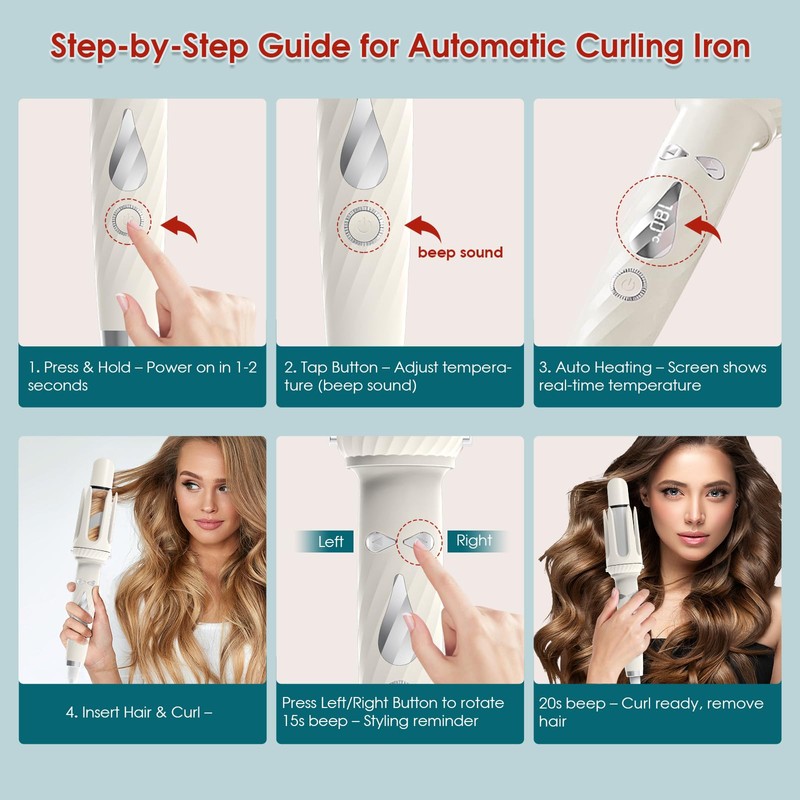 Step-by-Step Guide for Automatic Curling Iron

1. Press & Hold – Power on in 1-2 seconds

beep sound

2. Tap Button – Adjust temperature (beep sound)

180°c

3. Auto Heating – Screen shows real-time temperature

4. Insert Hair & Curl –

Left

Right

Press Left/Right Button to rotate
15s beep – Styling reminder

20s beep – Curl ready, remove hair