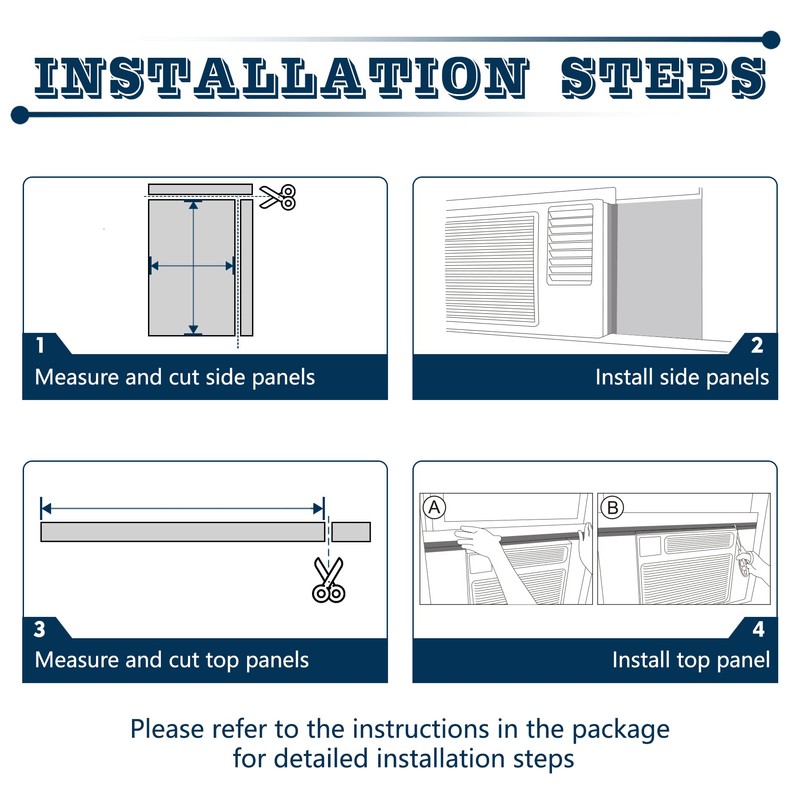 INSTALLATION STEPS

1
Measure and cut side panels

2
Install side panels

3
Measure and cut top panels

A

B

4
Install top panel

Please refer to the instructions in the package for detailed installation steps