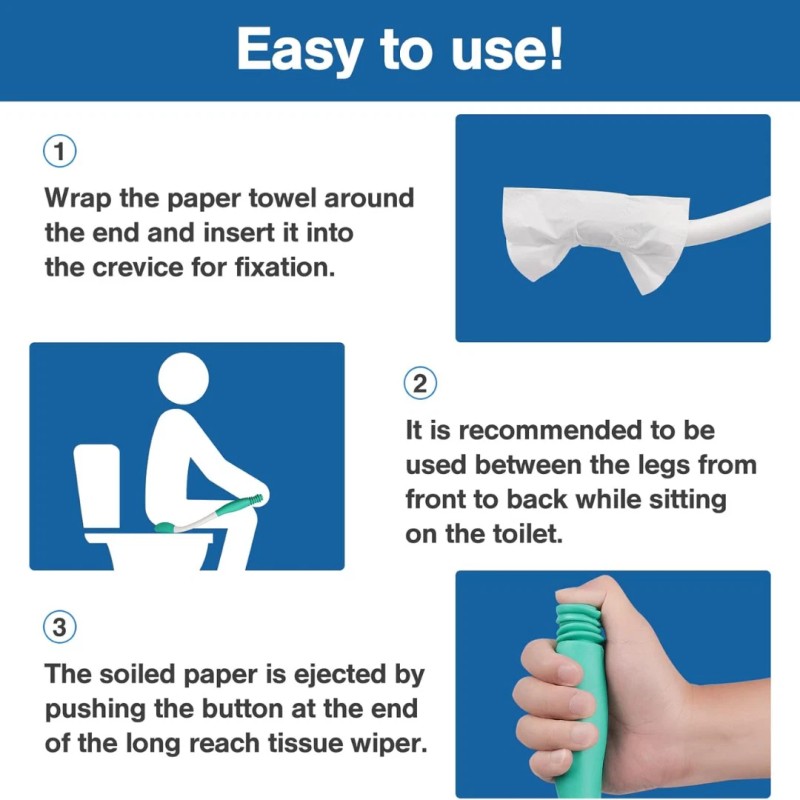 Easy to use!

1

Wrap the paper towel around the end and insert it into the crevice for fixation.

2

It is recommended to be used between the legs from front to back while sitting on the toilet.

3

The soiled paper is ejected by pushing the button at the end of the long reach tissue wiper.