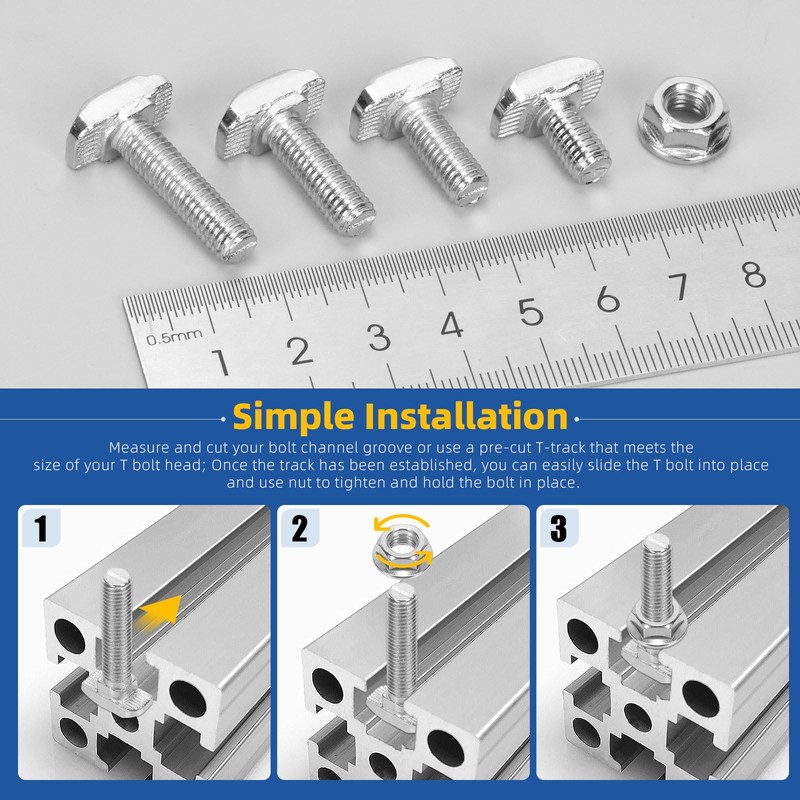 0.5mm
1
2
3
4
5
6
7
8

Simple Installation

Measure and cut your bolt channel groove or use a pre-cut T-track that meets the size of your T bolt head; Once the track has been established, you can easily slide the T bolt into place and use nut to tighten and hold the bolt in place.

1

2

3