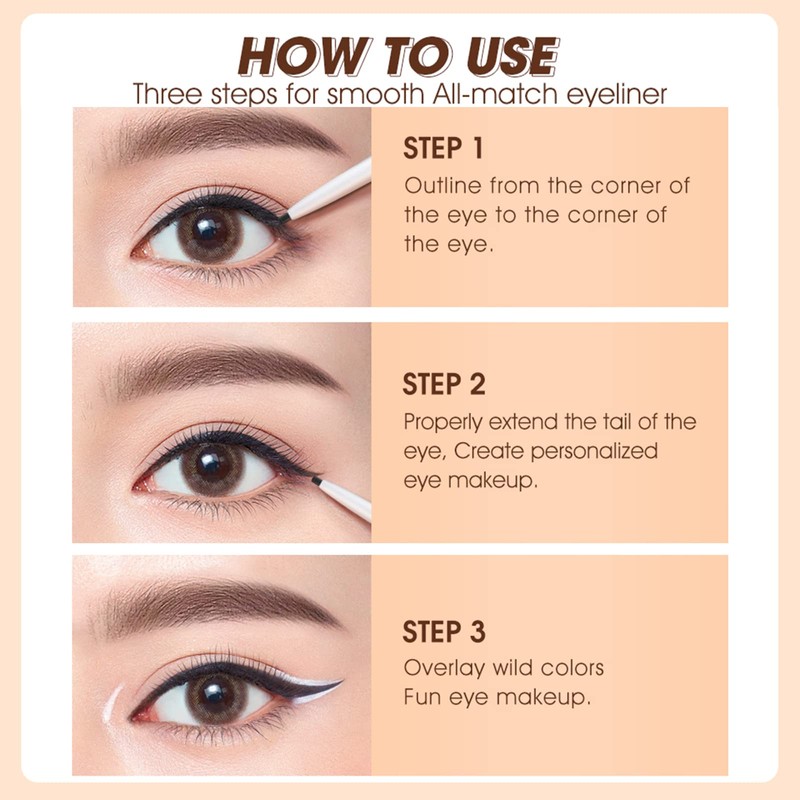 HOW TO USE
Three steps for smooth All-match eyeliner

STEP 1
Outline from the corner of the eye to the corner of the eye.

STEP 2
Properly extend the tail of the eye, Create personalized eye makeup.

STEP 3
Overlay wild colors
Fun eye makeup.