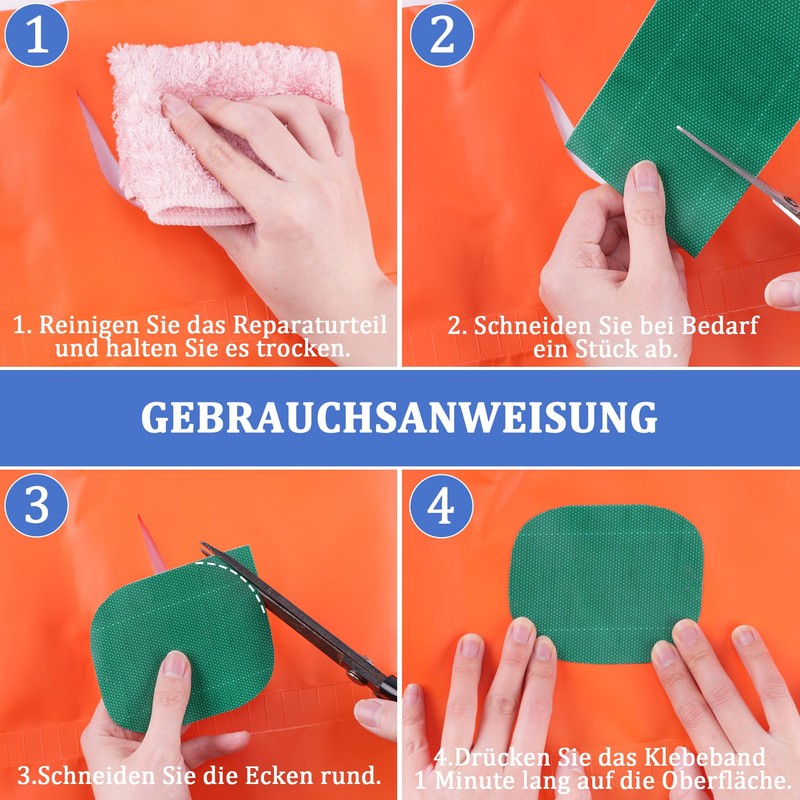 1

1. Reinigen Sie das Reparaturteil und halten Sie es trocken.

2

2. Schneiden Sie bei Bedarf ein Stück ab.

GEBRAUCHSANWEISUNG

3

3.Schneiden Sie die Ecken rund.

4

4.Drücken Sie das Klebeband 1 Minute lang auf die Oberfläche.