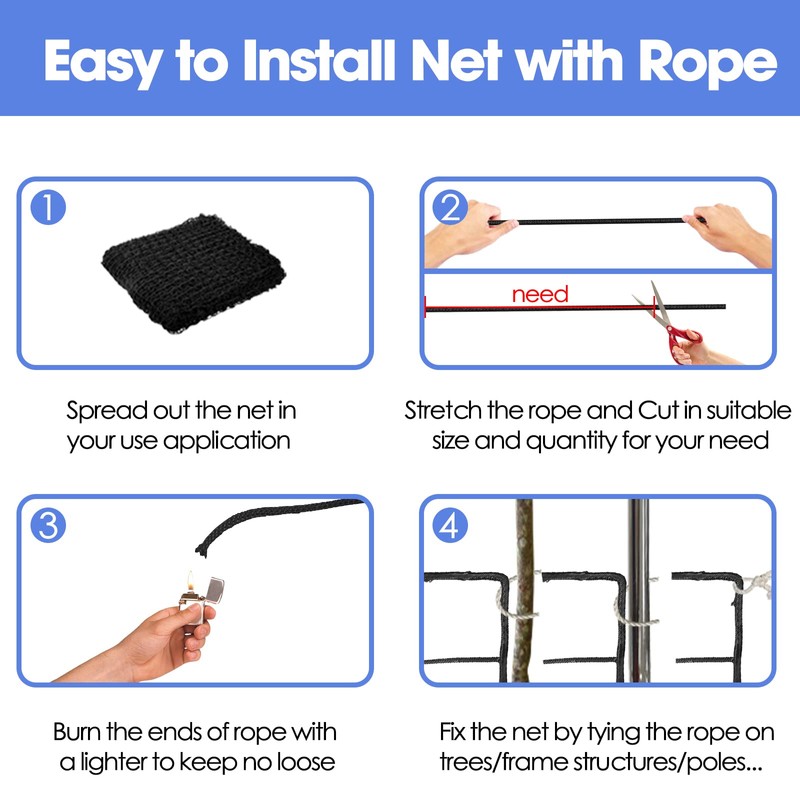 Easy to Install Net with Rope

1

Spread out the net in your use application

2

need

Stretch the rope and Cut in suitable size and quantity for your need

3

Burn the ends of rope with a lighter to keep no loose

4

Fix the net by tying the rope on trees/frame structures/poles...