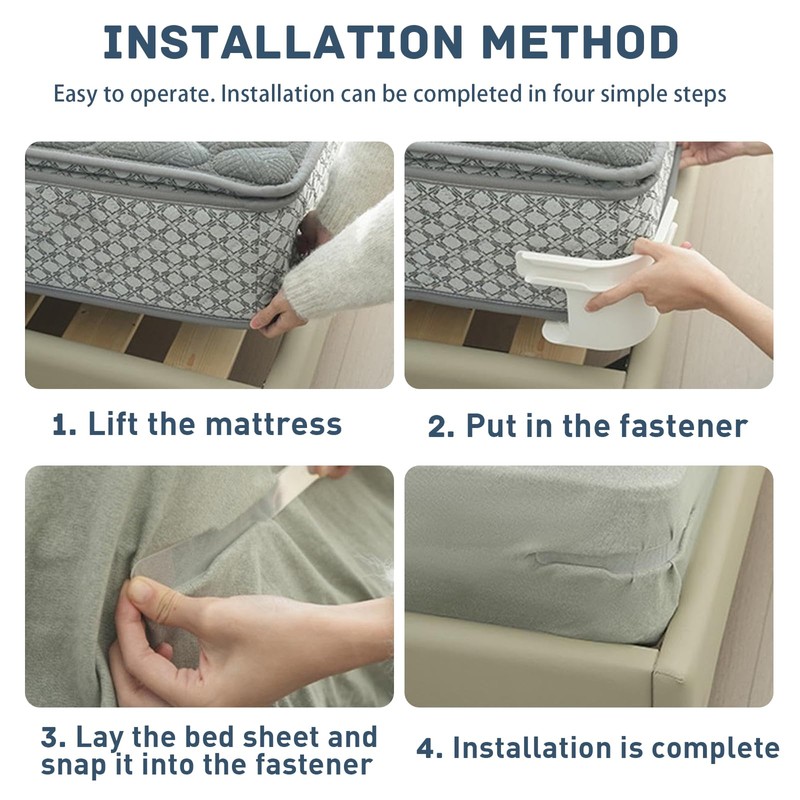 INSTALLATION METHOD

Easy to operate. Installation can be completed in four simple steps

1. Lift the mattress

2. Put in the fastener

3. Lay the bed sheet and snap it into the fastener

4. Installation is complete