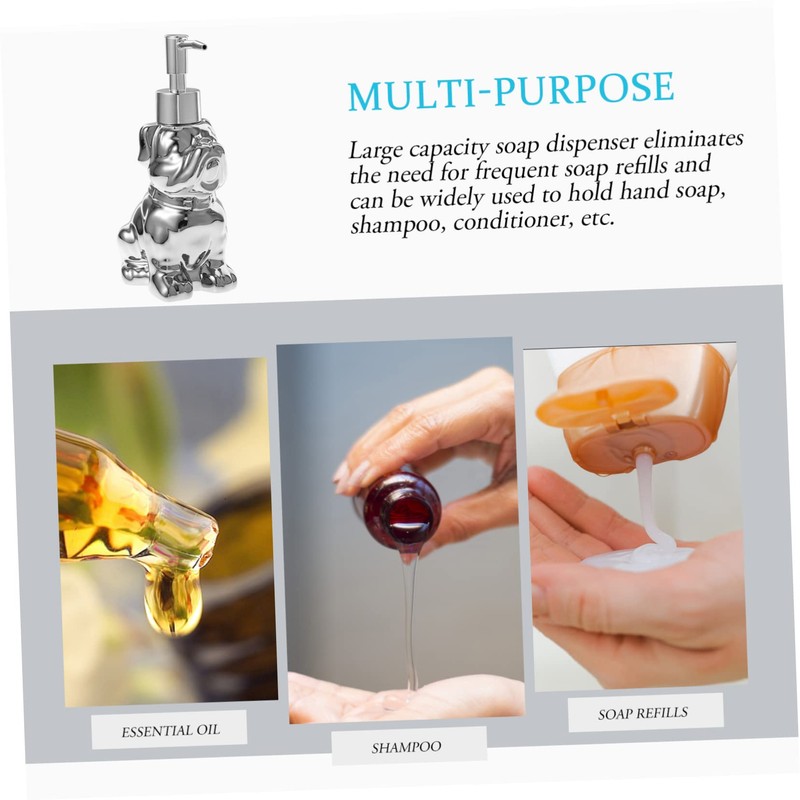 MULTI-PURPOSE

Large capacity soap dispenser eliminates the need for frequent soap refills and can be widely used to hold hand soap, shampoo, conditioner, etc.

ESSENTIAL OIL

SHAMPOO

SOAP REFILLS