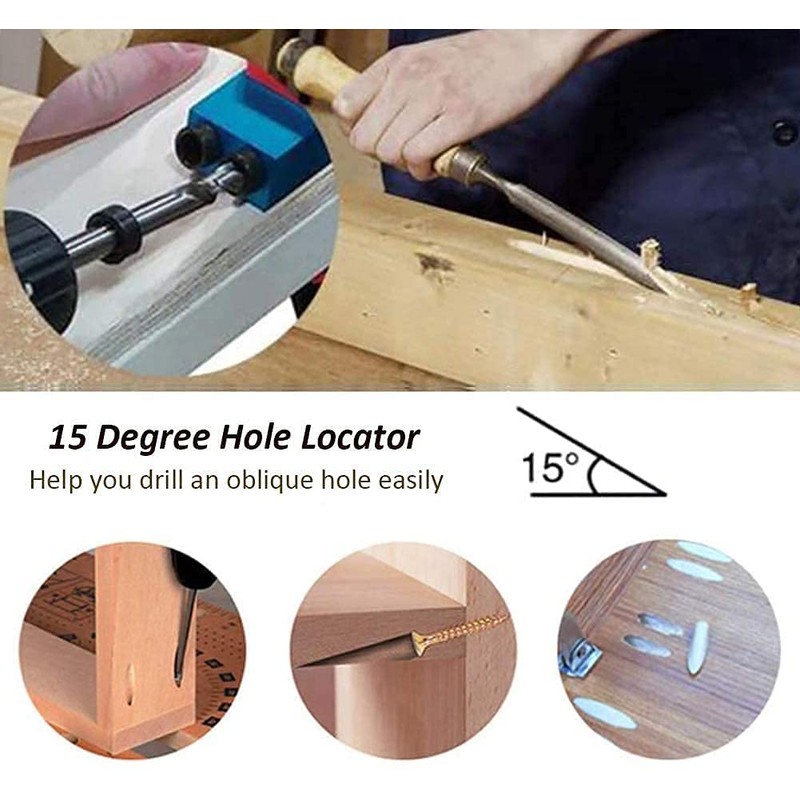 15 Degree Hole Locator
Help you drill an oblique hole easily

15°