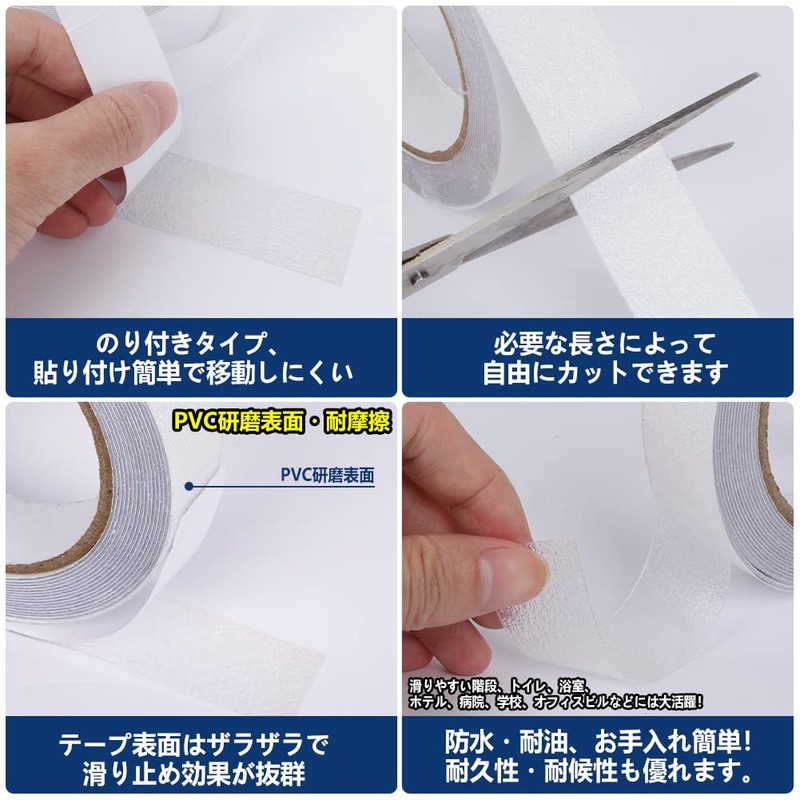 のり付きタイプ、
貼り付け簡単で移動しにくい

必要な長さによって
自由にカットできます

PVC研磨表面・耐摩擦

PVC研磨表面

テープ表面はザラザラで
滑り止め効果が抜群

滑りやすい階段、トイレ、浴室、
ホテル、病院、学校、オフィスビルなどには大活躍!

防水・耐油、お手入れ簡単!
耐久性・耐候性も優れます。