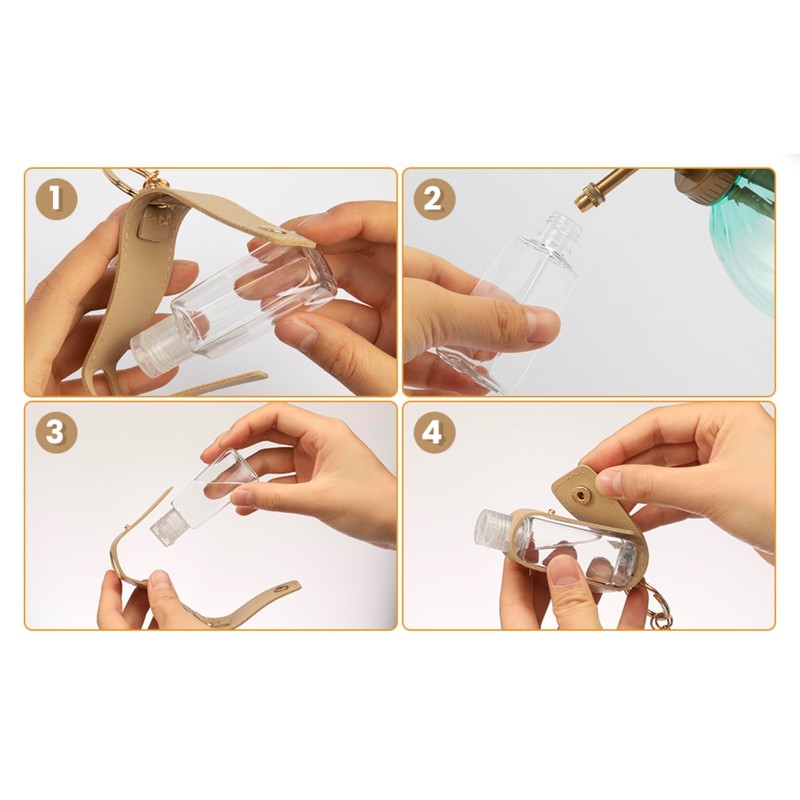 1

2

3

4