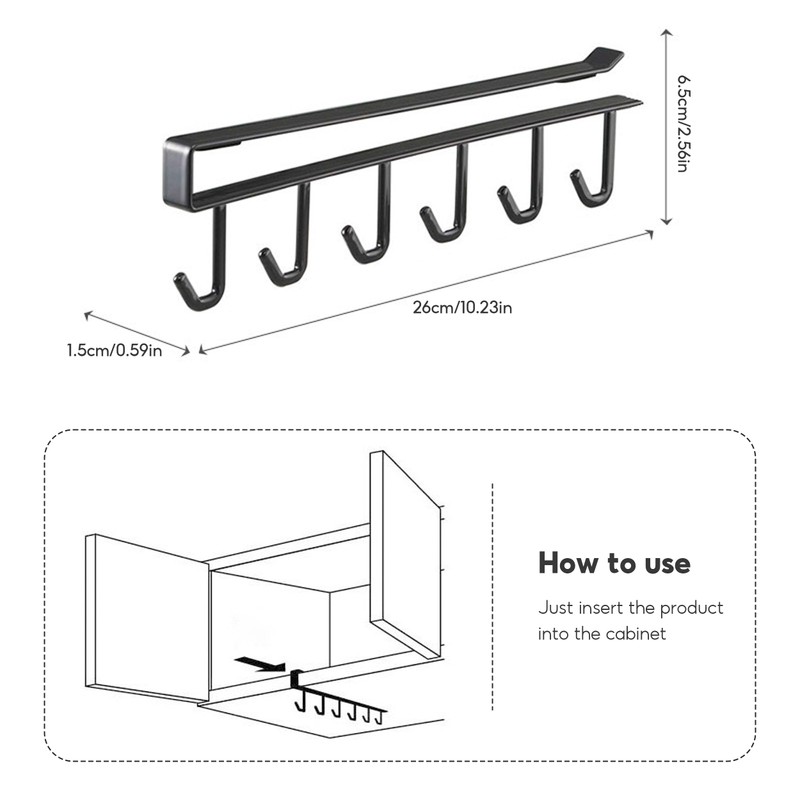 6.5cm/2.56in

26cm/10.23in

1.5cm/0.59in

How to use

Just insert the product into the cabinet