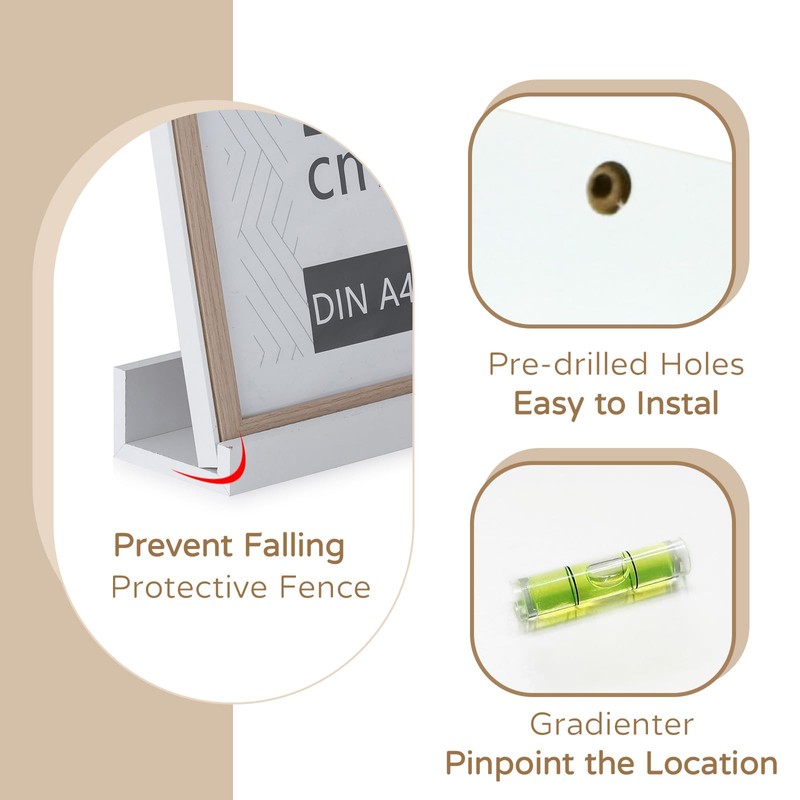 cm
DIN A4

Prevent Falling
Protective Fence

Pre-drilled Holes
Easy to Instal

Gradienter
Pinpoint the Location