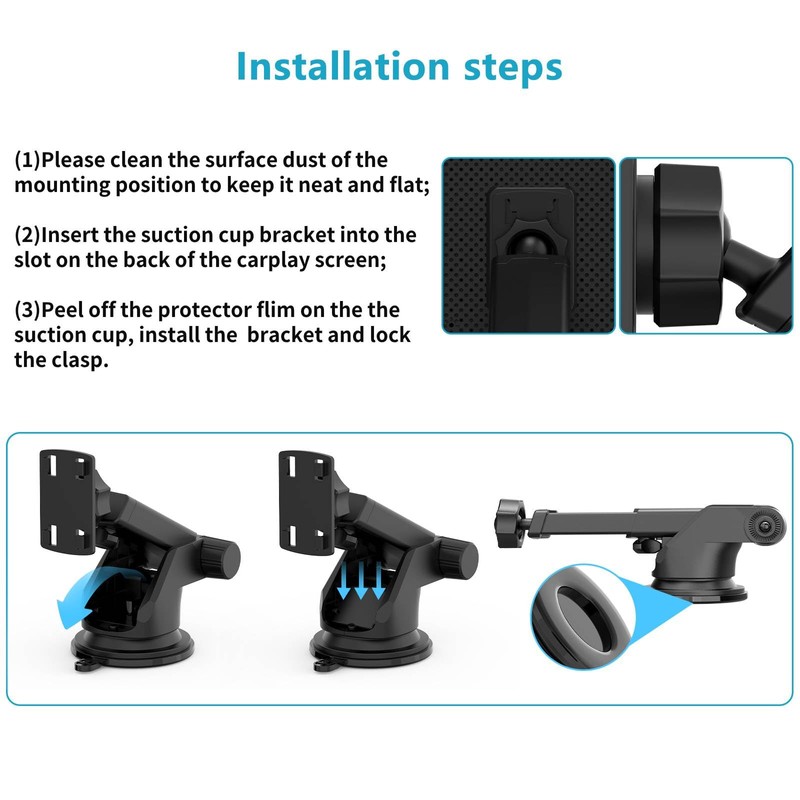 Installation steps

(1)Please clean the surface dust of the mounting position to keep it neat and flat;

(2)Insert the suction cup bracket into the slot on the back of the carplay screen;

(3)Peel off the protector flim on the the suction cup, install the  bracket and lock the clasp.