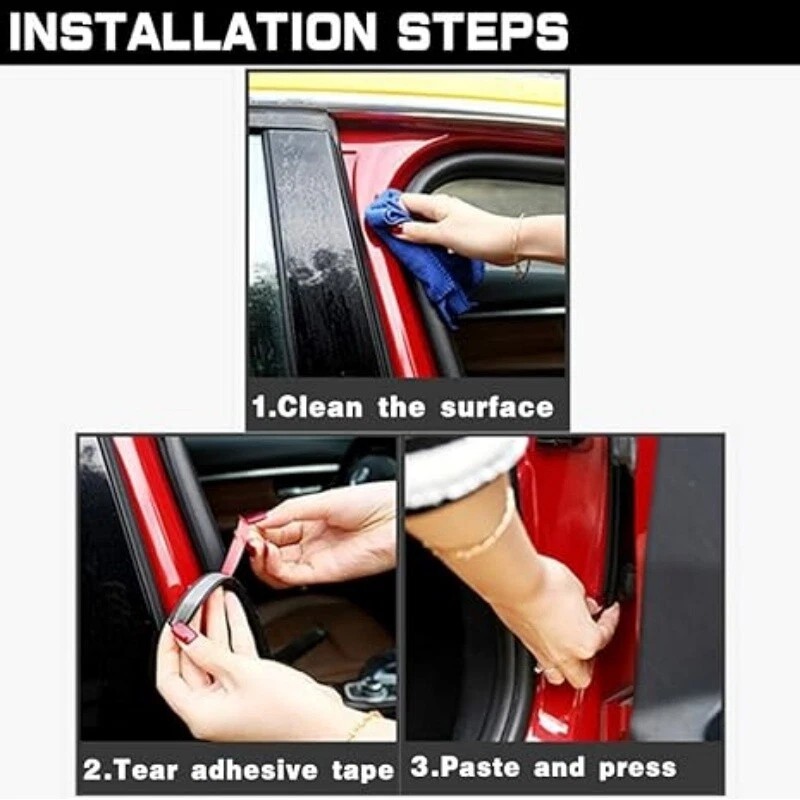 INSTALLATION STEPS

1.Clean the surface

2.Tear adhesive tape

3.Paste and press