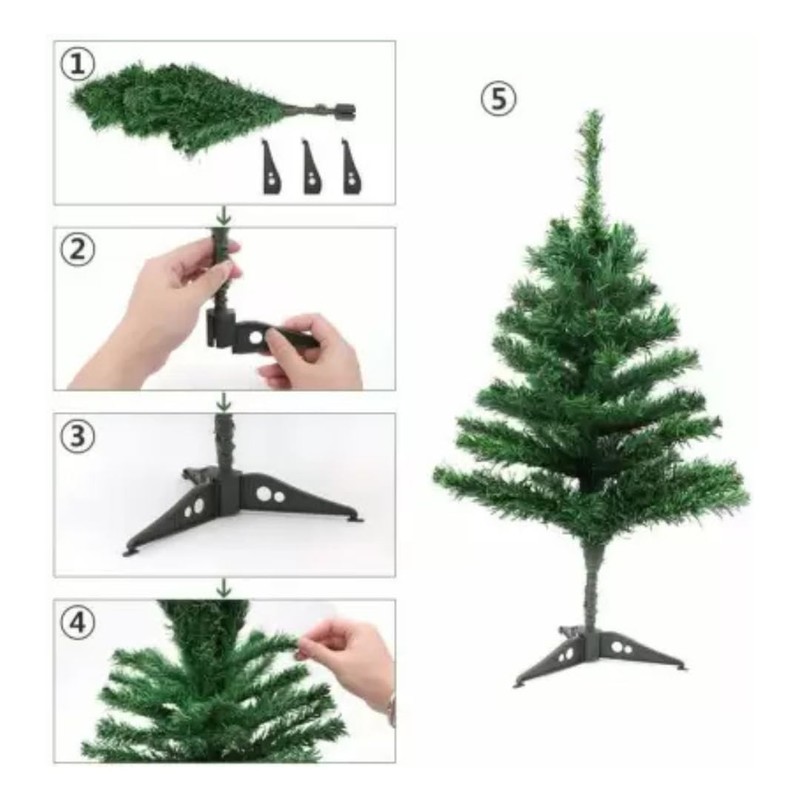 ①

②

③

④

⑤