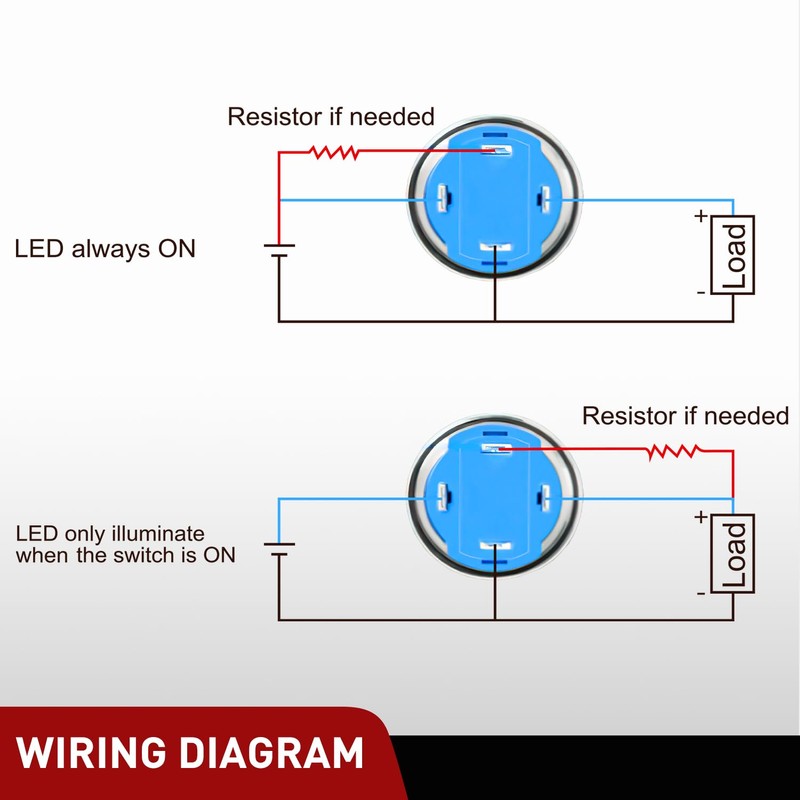 Resistor if needed

LED always ON

+
Load
-

Resistor if needed

LED only illuminate when the switch is ON

+
Load
-

WIRING DIAGRAM