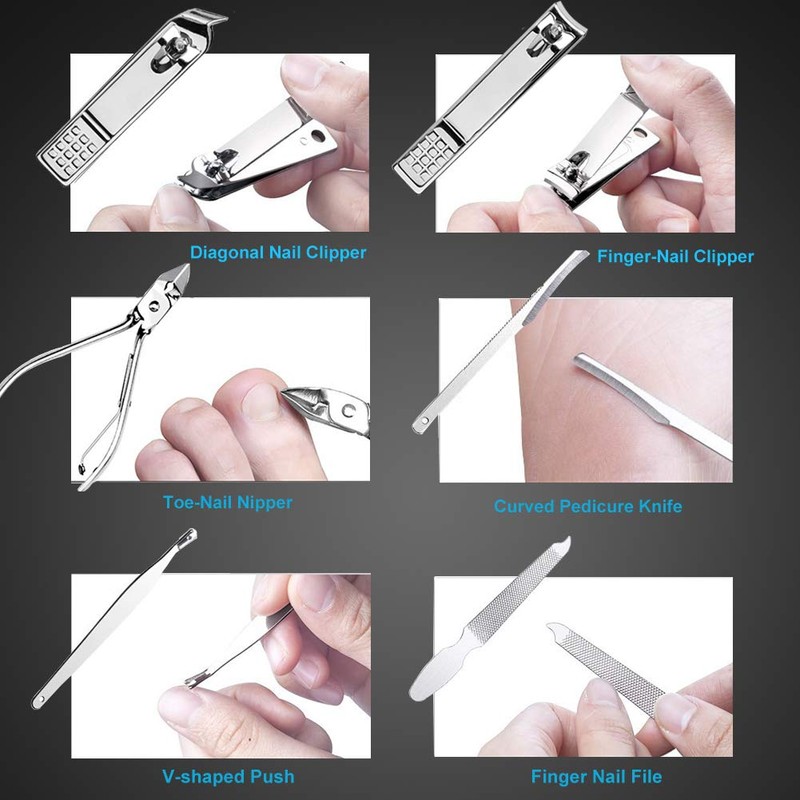 Diagonal Nail Clipper

Finger-Nail Clipper

Toe-Nail Nipper

Curved Pedicure Knife

V-shaped Push

Finger Nail File