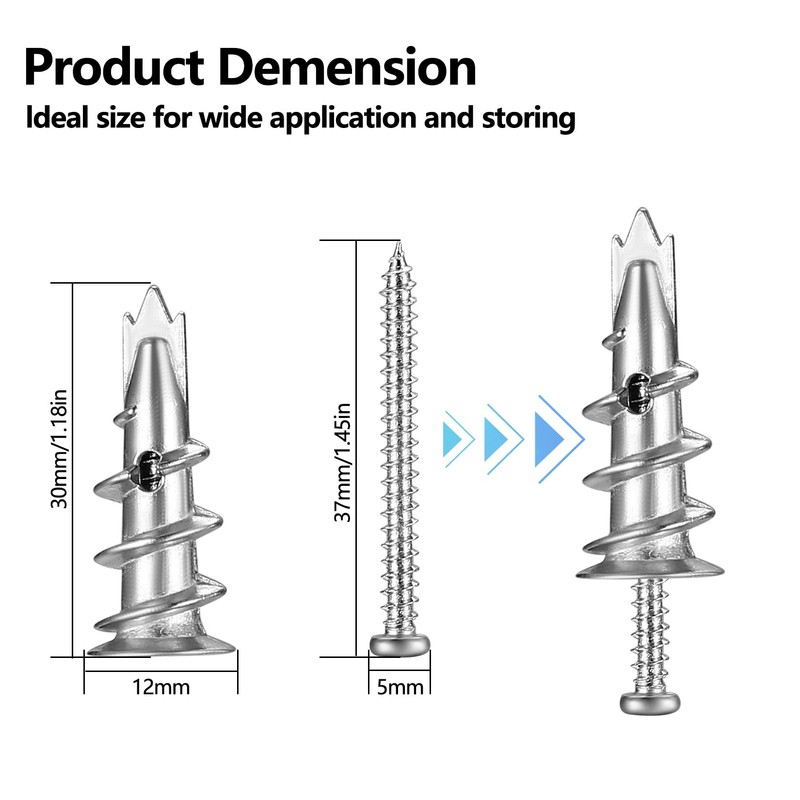 Product Demension

Ideal size for wide application and storing

30mm/1.18in

12mm

37mm/1.45in

5mm