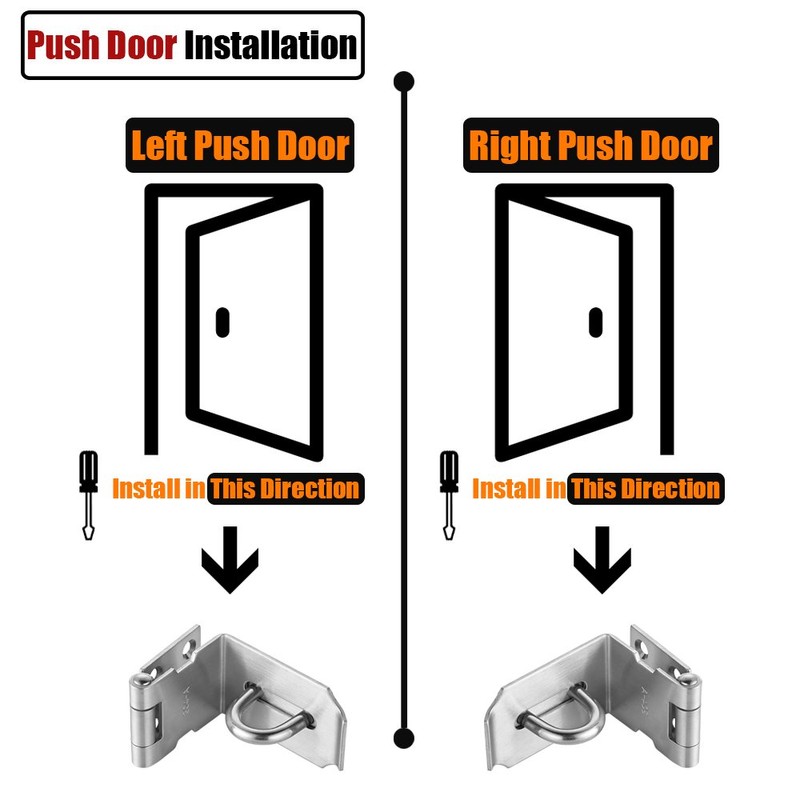 Push Door Installation

Left Push Door

Install in This Direction

Right Push Door

Install in This Direction