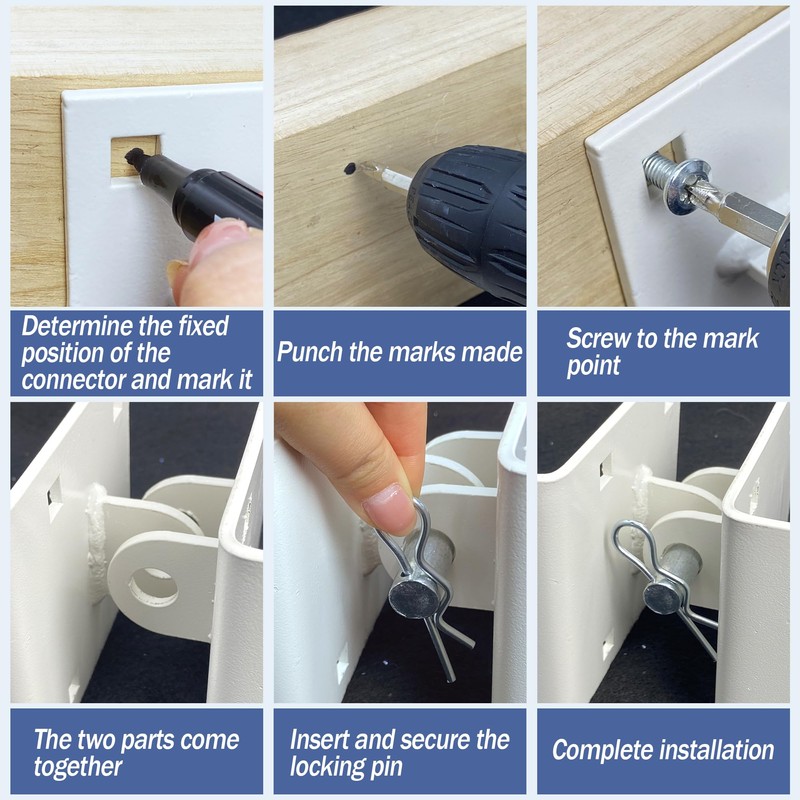 Determine the fixed position of the connector and mark it

Punch the marks made

Screw to the mark point

The two parts come together

Insert and secure the locking pin

Complete installation