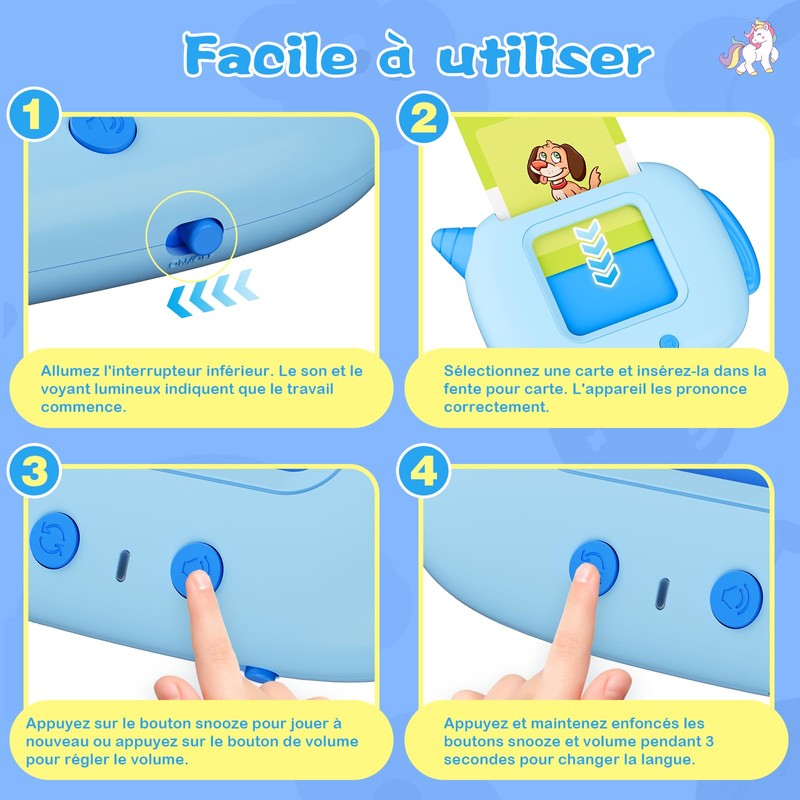 Facile à utiliser

1

ON/OFF

Allumez l'interrupteur inférieur. Le son et le voyant lumineux indiquent que le travail commence.

2

Sélectionnez une carte et insérez-la dans la fente pour carte. L'appareil les prononce correctement.

3

Appuyez sur le bouton snooze pour jouer à nouveau ou appuyez sur le bouton de volume pour régler le volume.

4

Appuyez et maintenez enfoncés les boutons snooze et volume pendant 3 secondes pour changer la langue.