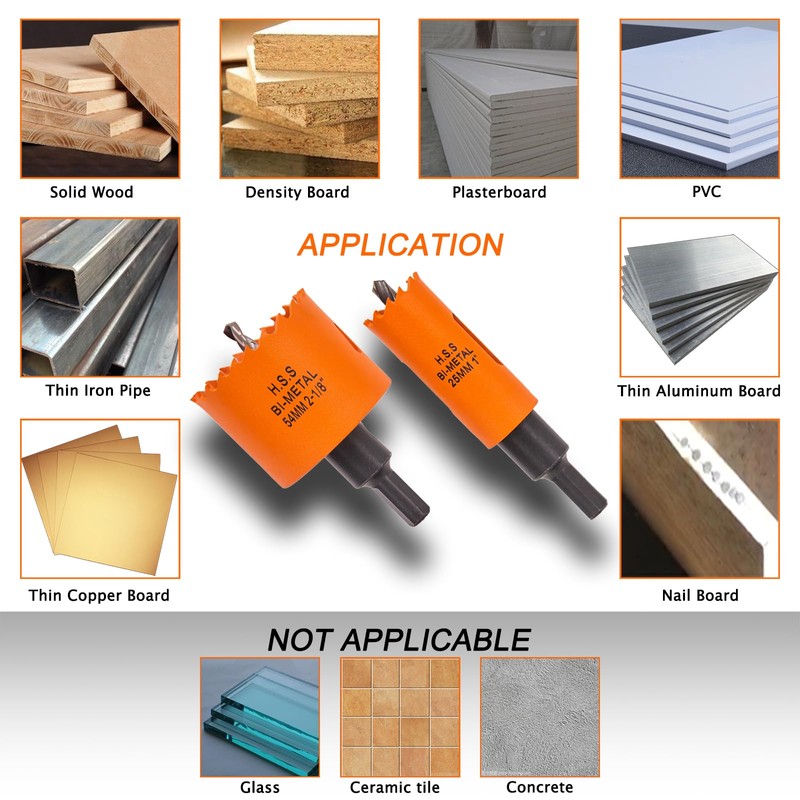 Solid Wood

Density Board

Plasterboard

PVC

APPLICATION

Thin Iron Pipe

H.S.S
BI-METAL
54MM 2-1/8"

H.S.S
BI-METAL
25MM 1"

Thin Aluminum Board

Thin Copper Board

Nail Board

NOT APPLICABLE

Glass

Ceramic tile

Concrete