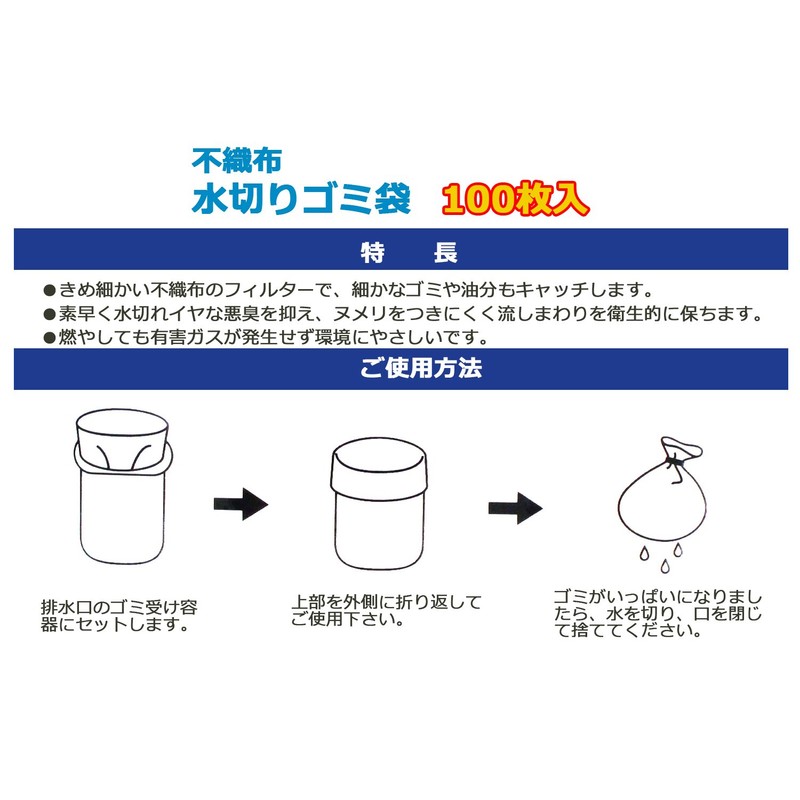 不織布
水切りゴミ袋　100枚入

特　長

●きめ細かい不織布のフィルターで、細かなゴミや油分もキャッチします。
●素早く水切れイヤな悪臭を抑え、ヌメリをつきにくく流しまわりを衛生的に保ちます。
●燃やしても有害ガスが発生せず環境にやさしいです。

ご使用方法

排水口のゴミ受け容器にセットします。

上部を外側に折り返してご使用下さい。

ゴミがいっぱいになりましたら、水を切り、口を閉じて捨ててください。