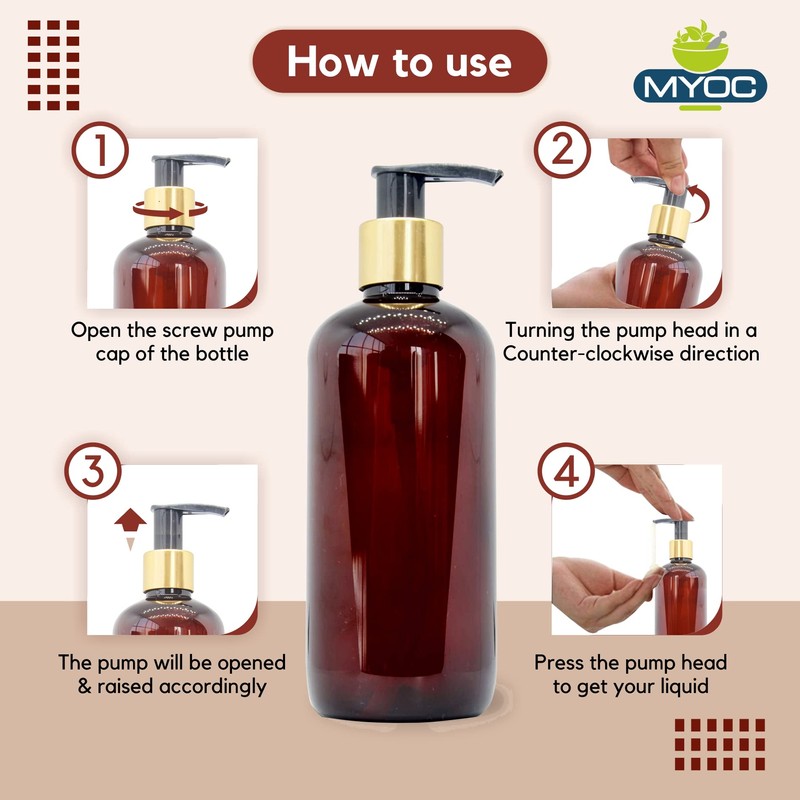 How to use

MYOC

1
Open the screw pump cap of the bottle

2
Turning the pump head in a Counter-clockwise direction

3
The pump will be opened & raised accordingly

4
Press the pump head to get your liquid