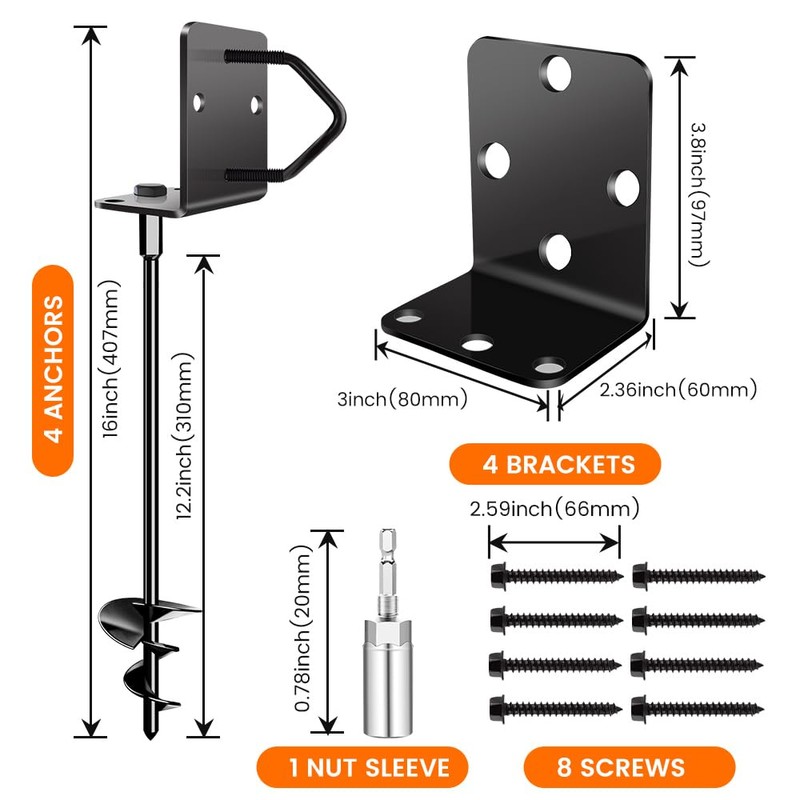 4 ANCHORS

16inch(407mm)

12.2inch(310mm)

3.8inch(97mm)

3inch(80mm)

2.36inch(60mm)

4 BRACKETS

2.59inch(66mm)

0.78inch(20mm)

1 NUT SLEEVE

8 SCREWS