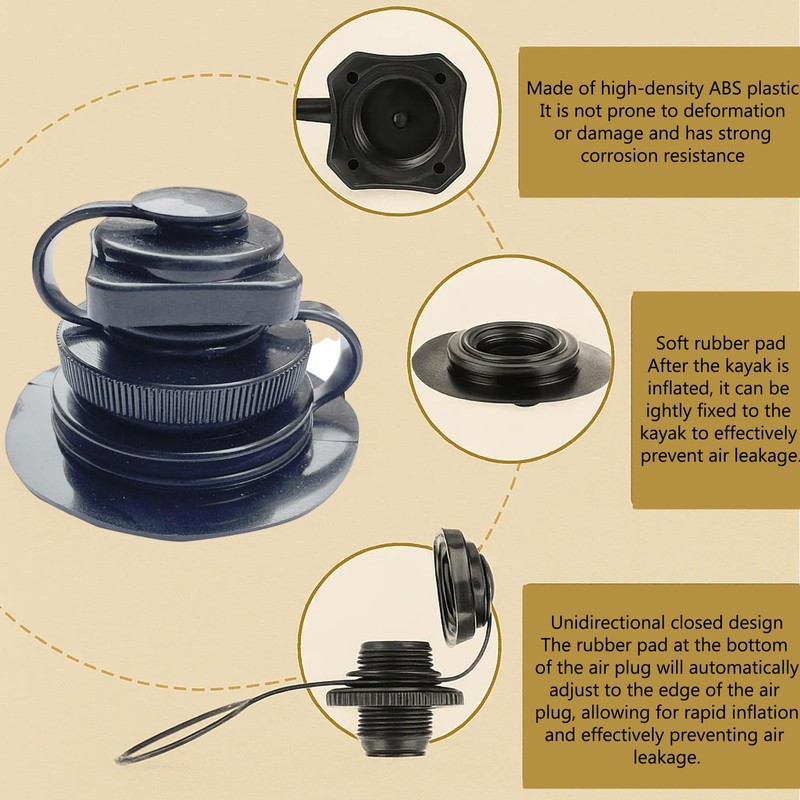 Made of high-density ABS plastic
It is not prone to deformation or damage and has strong corrosion resistance

Soft rubber pad
After the kayak is inflated, it can be ightly fixed to the kayak to effectively prevent air leakage.

Unidirectional closed design
The rubber pad at the bottom of the air plug will automatically adjust to the edge of the air plug, allowing for rapid inflation and effectively preventing air leakage.