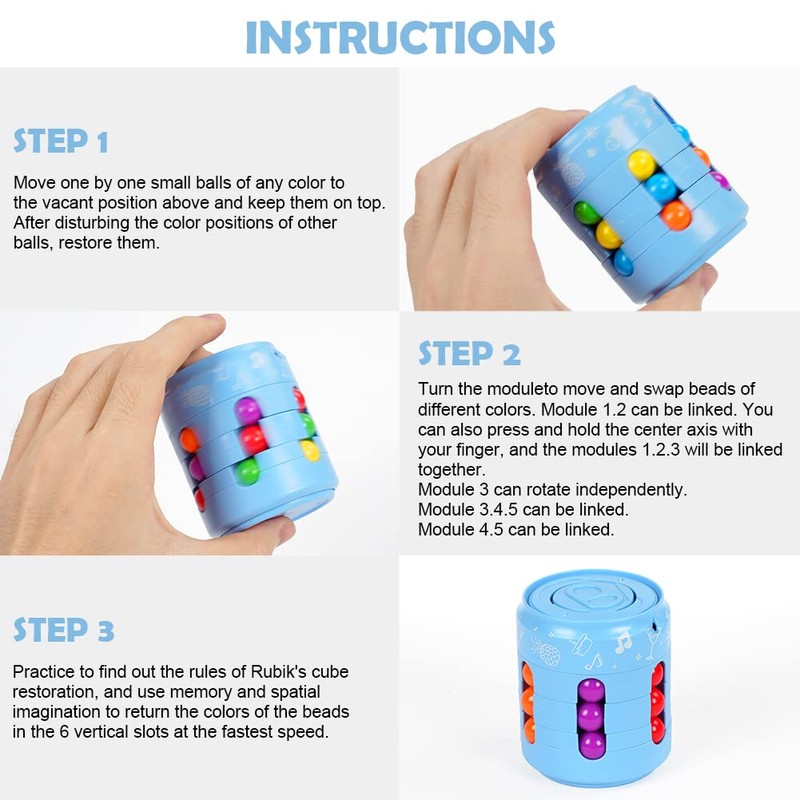 INSTRUCTIONS

STEP 1

Move one by one small balls of any color to the vacant position above and keep them on top. After disturbing the color positions of other balls, restore them.

STEP 2

Turn the moduleto move and swap beads of different colors. Module 1.2 can be linked. You can also press and hold the center axis with your finger, and the modules 1.2.3 will be linked together.
Module 3 can rotate independently.
Module 3.4.5 can be linked.
Module 4.5 can be linked.

STEP 3

Practice to find out the rules of Rubik's cube restoration, and use memory and spatial imagination to return the colors of the beads in the 6 vertical slots at the fastest speed.