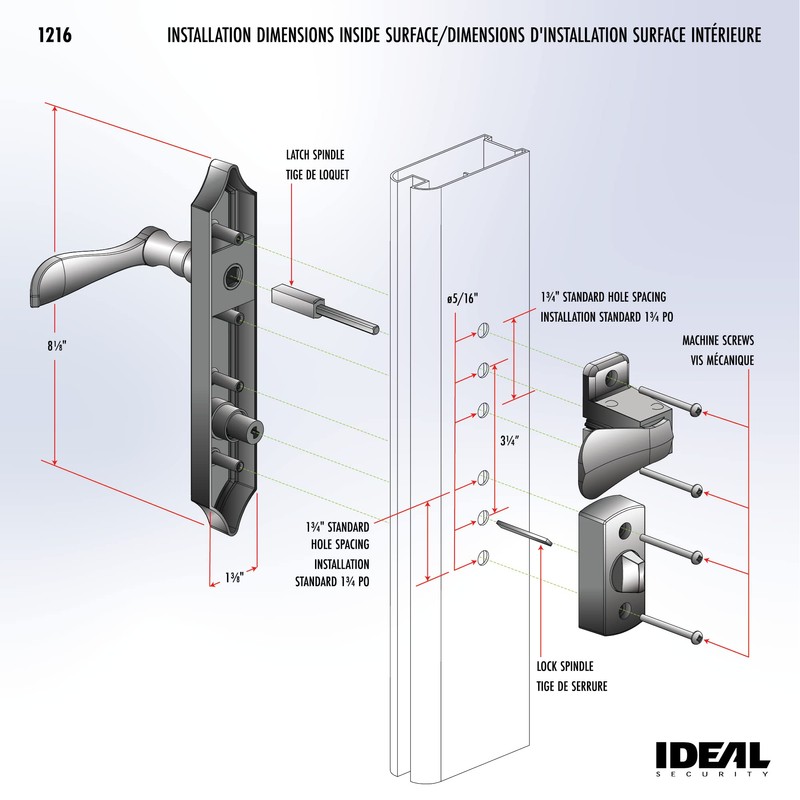 1216

INSTALLATION DIMENSIONS INSIDE SURFACE/DIMENSIONS D'INSTALLATION SURFACE INTÉRIEURE

LATCH SPINDLE
TIGE DE LOQUET

8⅛"

ø5/16"

1¾" STANDARD HOLE SPACING
INSTALLATION STANDARD 1¾ PO

MACHINE SCREWS
VIS MÉCANIQUE

3¼"

1¾" STANDARD
HOLE SPACING
INSTALLATION
STANDARD 1¾ PO

1⅜"

LOCK SPINDLE
TIGE DE SERRURE

IDEAL
SECURITY