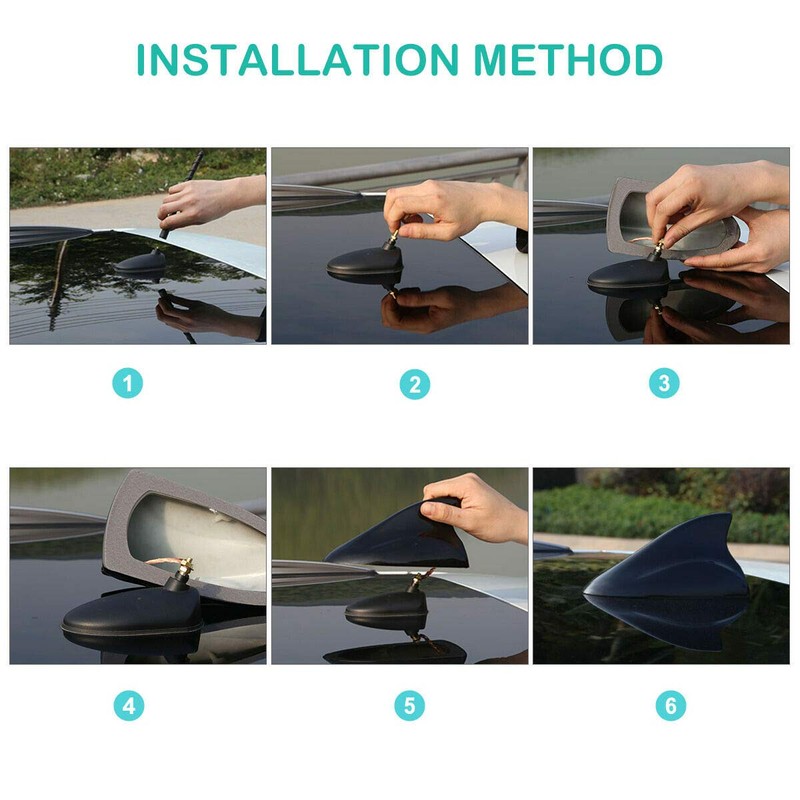 INSTALLATION METHOD

1

2

3

4

5

6