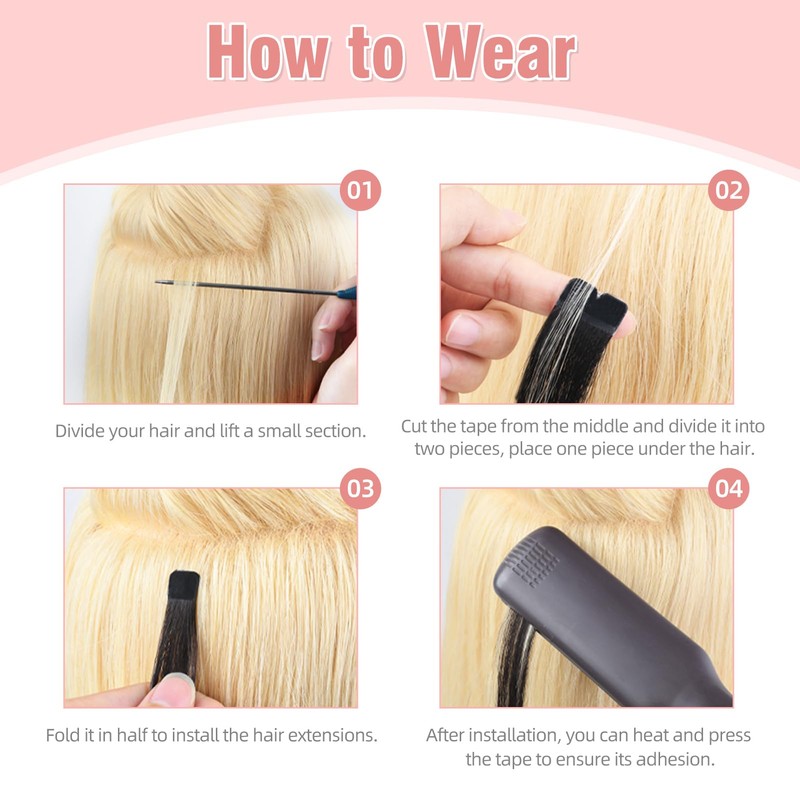 How to Wear

01

Divide your hair and lift a small section.

02

Cut the tape from the middle and divide it into two pieces, place one piece under the hair.

03

Fold it in half to install the hair extensions.

04

After installation, you can heat and press the tape to ensure its adhesion.