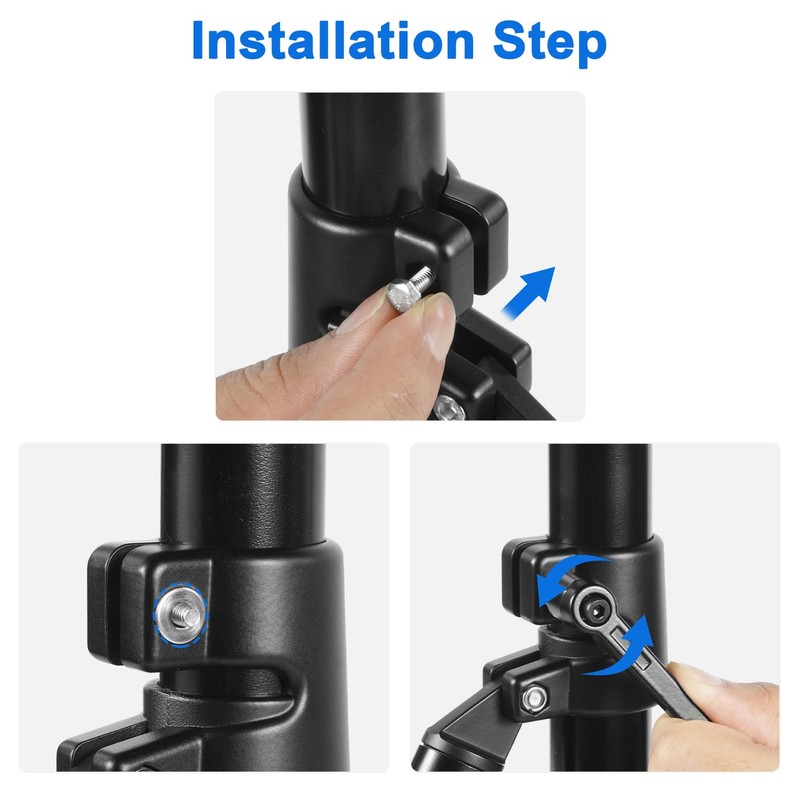 Installation Step