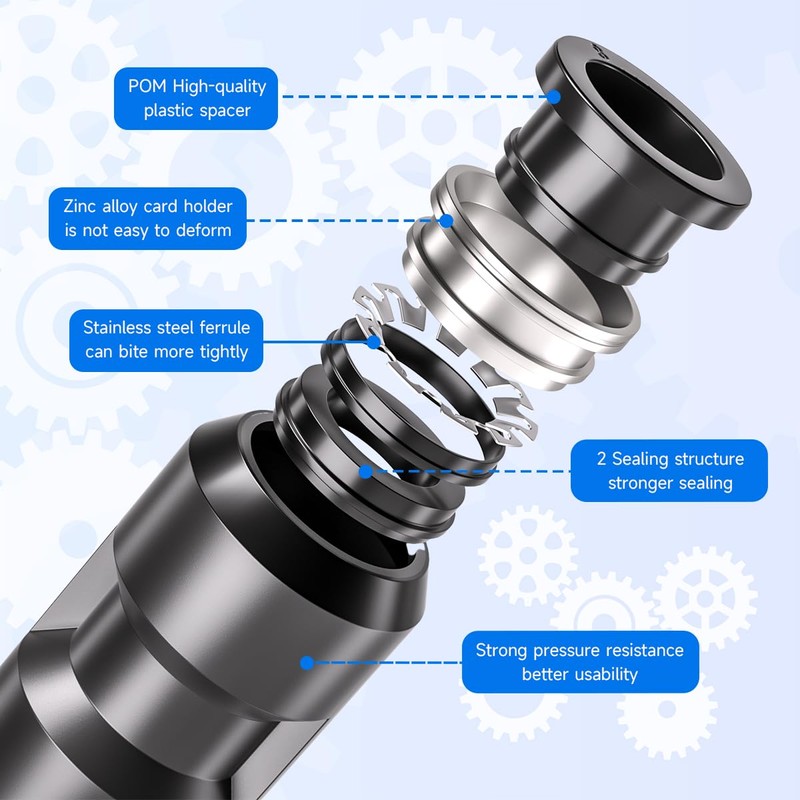 POM High-quality plastic spacer

Zinc alloy card holder is not easy to deform

Stainless steel ferrule can bite more tightly

2 Sealing structure stronger sealing

Strong pressure resistance better usability