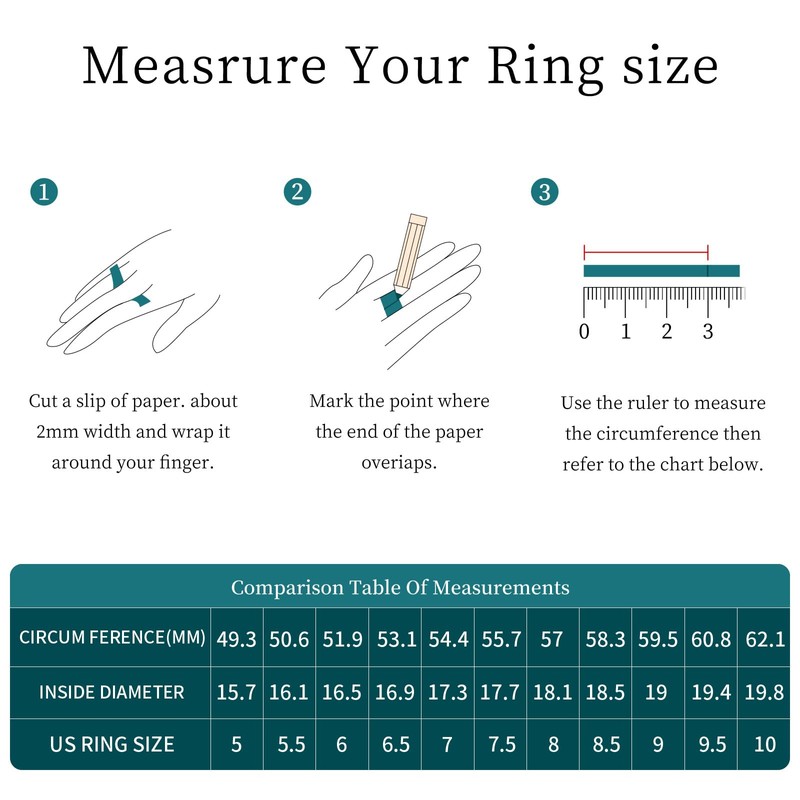 Measrure Your Ring size

1

Cut a slip of paper. about 2mm width and wrap it around your finger.

2

Mark the point where the end of the paper overiaps.

3

0 1 2 3

Use the ruler to measure the circumference then refer to the chart below.

Comparison Table Of Measurements

| CIRCUM FERENCE(MM) | 49.3 | 50.6 | 51.9 | 53.1 | 54.4 | 55.7 | 57 | 58.3 | 59.5 | 60.8 | 62.1 |
|---|---|---|---|---|---|---|---|---|---|---|---|
| INSIDE DIAMETER | 15.7 | 16.1 | 16.5 | 16.9 | 17.3 | 17.7 | 18.1 | 18.5 | 19 | 19.4 | 19.8 |
| US RING SIZE | 5 | 5.5 | 6 | 6.5 | 7 | 7.5 | 8 | 8.5 | 9 | 9.5 | 10 |